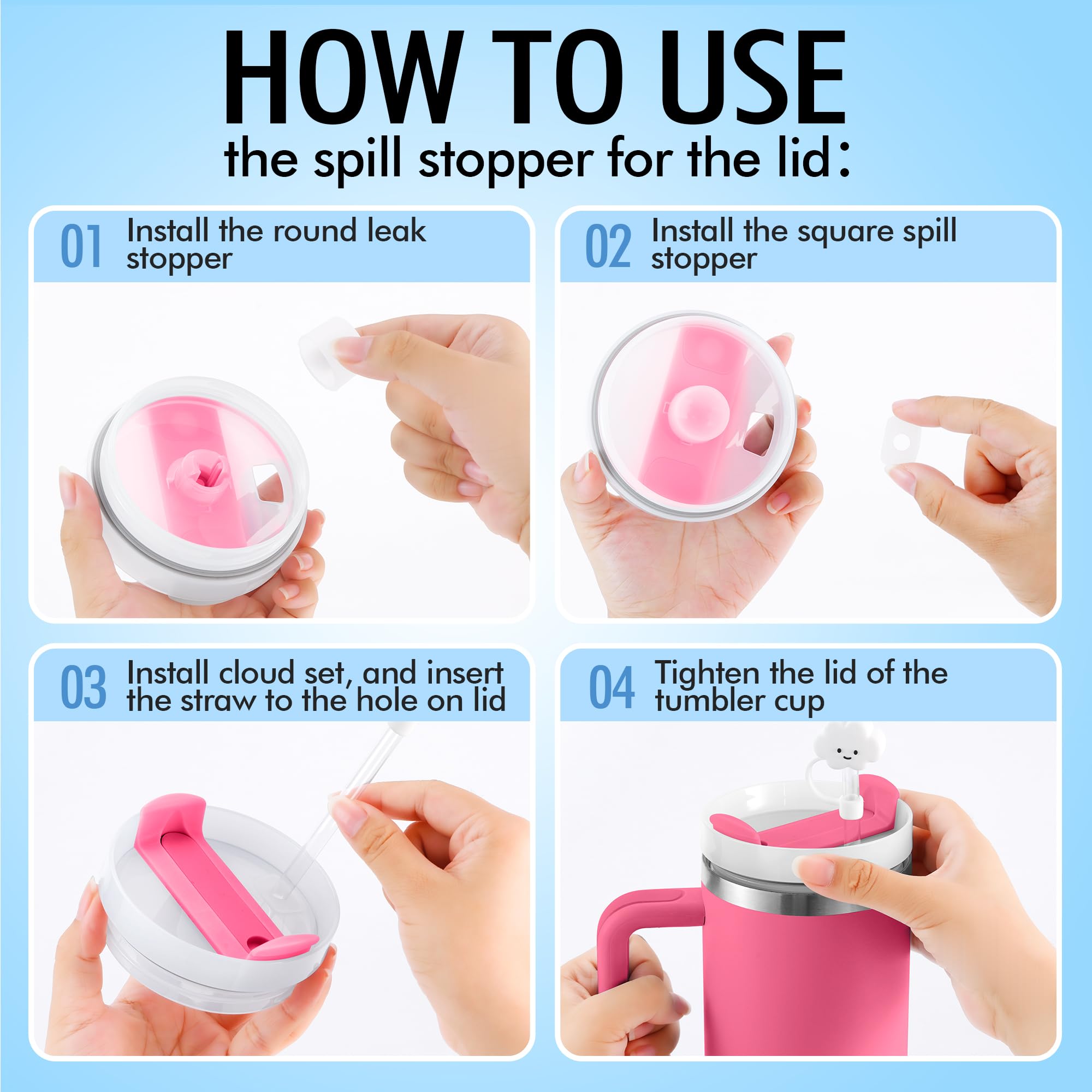 HOW TO USE
the spill stopper for the lid:

01 Install the round leak stopper

02 Install the square spill stopper

03 Install cloud set, and insert the straw to the hole on lid

04 Tighten the lid of the tumbler cup