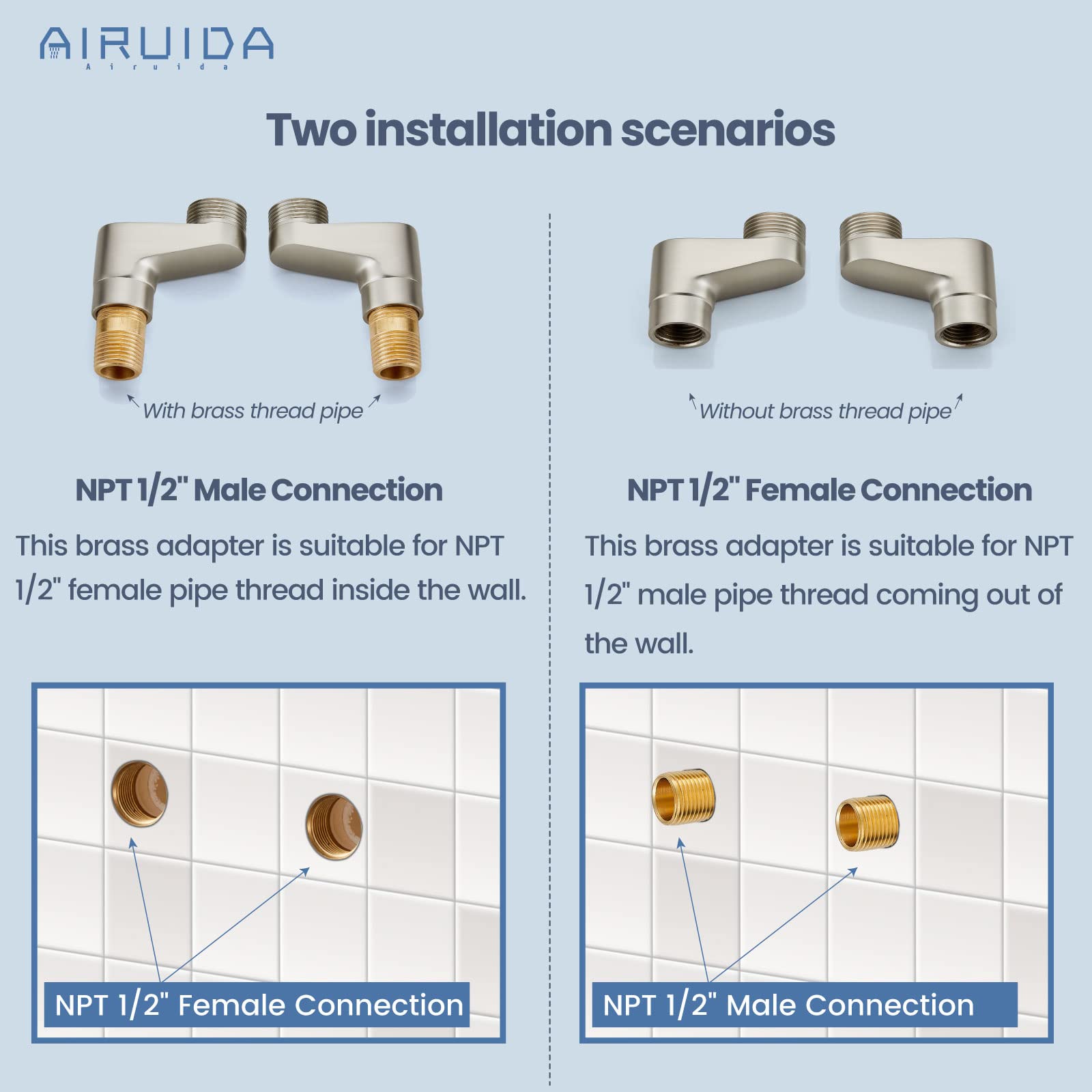 AIRUIDA
Airuida

Two installation scenarios

With brass thread pipe

NPT 1/2" Male Connection

This brass adapter is suitable for NPT 1/2" female pipe thread inside the wall.

NPT 1/2" Female Connection

Without brass thread pipe

NPT 1/2" Female Connection

This brass adapter is suitable for NPT 1/2" male pipe thread coming out of the wall.

NPT 1/2" Male Connection