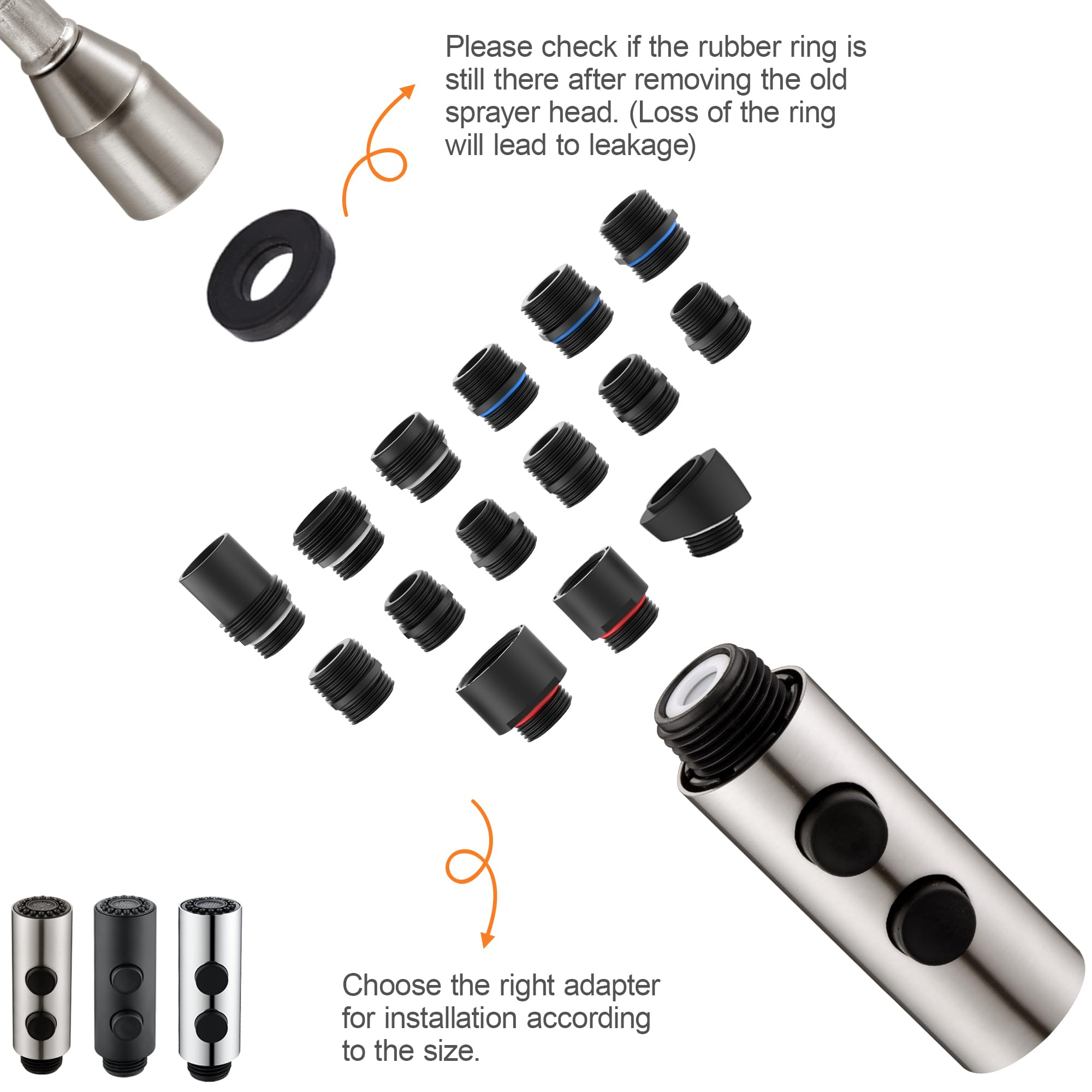 Please check if the rubber ring is still there after removing the old sprayer head. (Loss of the ring will lead to leakage)

Choose the right adapter for installation according to the size.