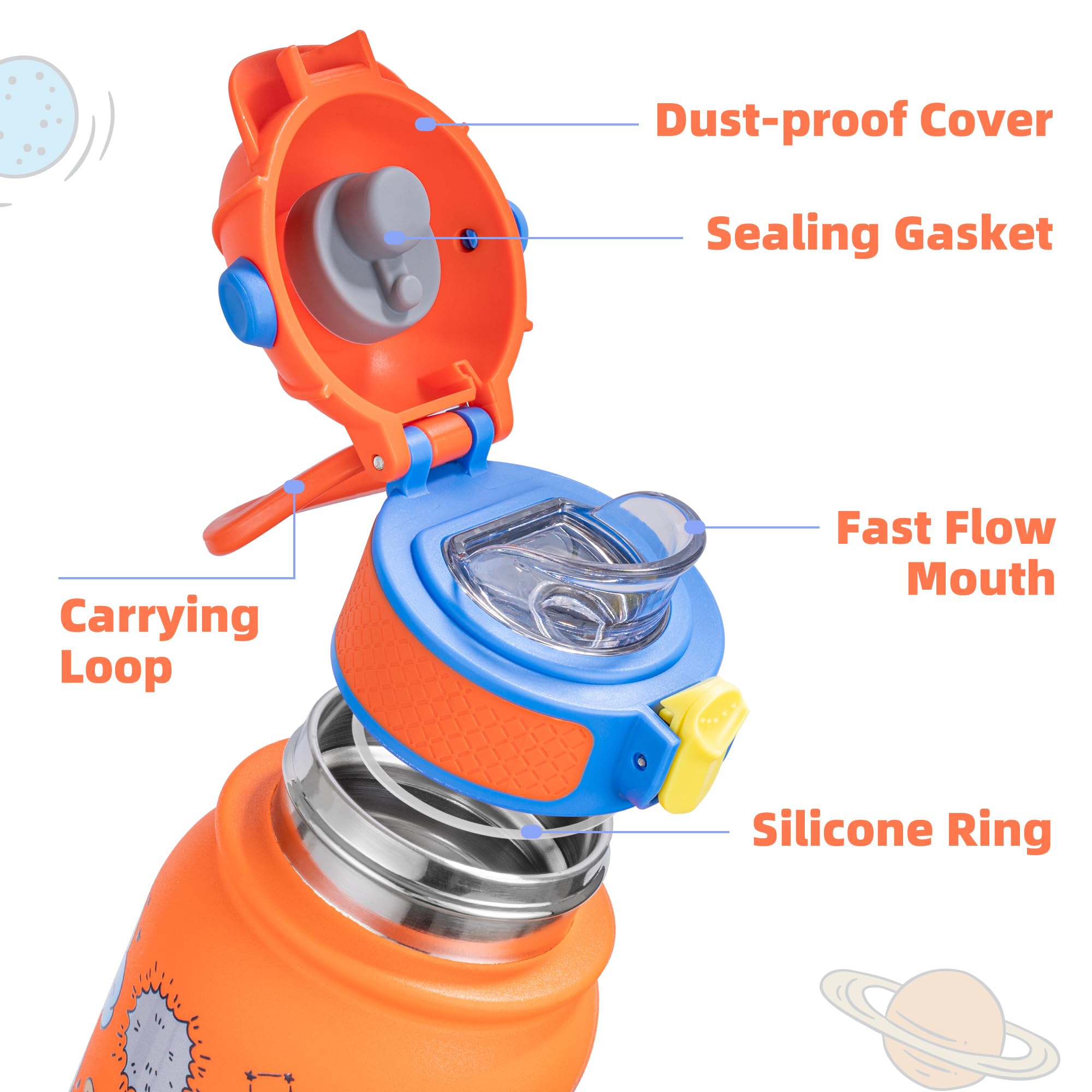 Dust-proof Cover

Sealing Gasket

Fast Flow Mouth

Carrying Loop

Silicone Ring