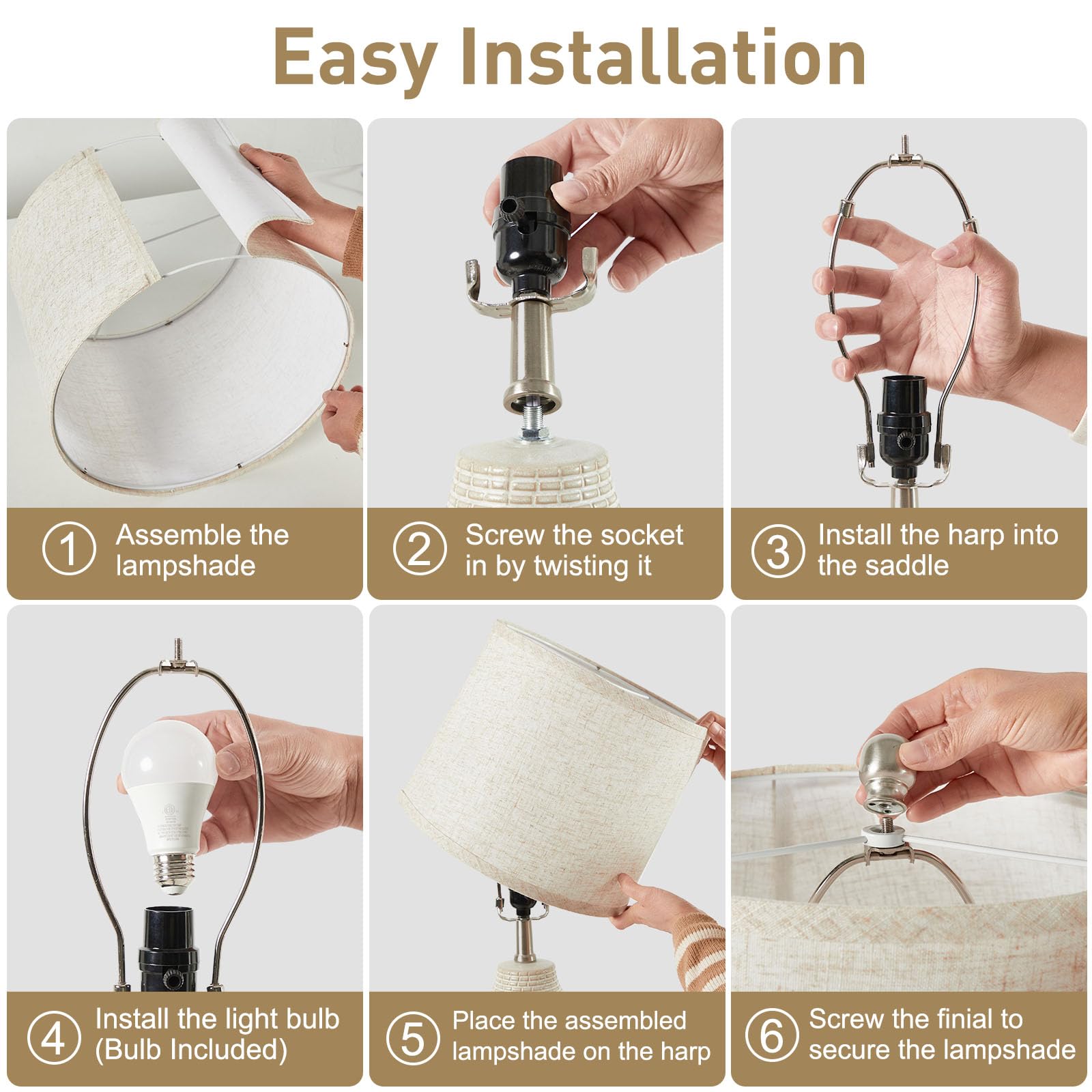 Easy Installation

1 Assemble the lampshade

2 Screw the socket in by twisting it

3 Install the harp into the saddle

4 Install the light bulb (Bulb Included)

5 Place the assembled lampshade on the harp

6 Screw the finial to secure the lampshade