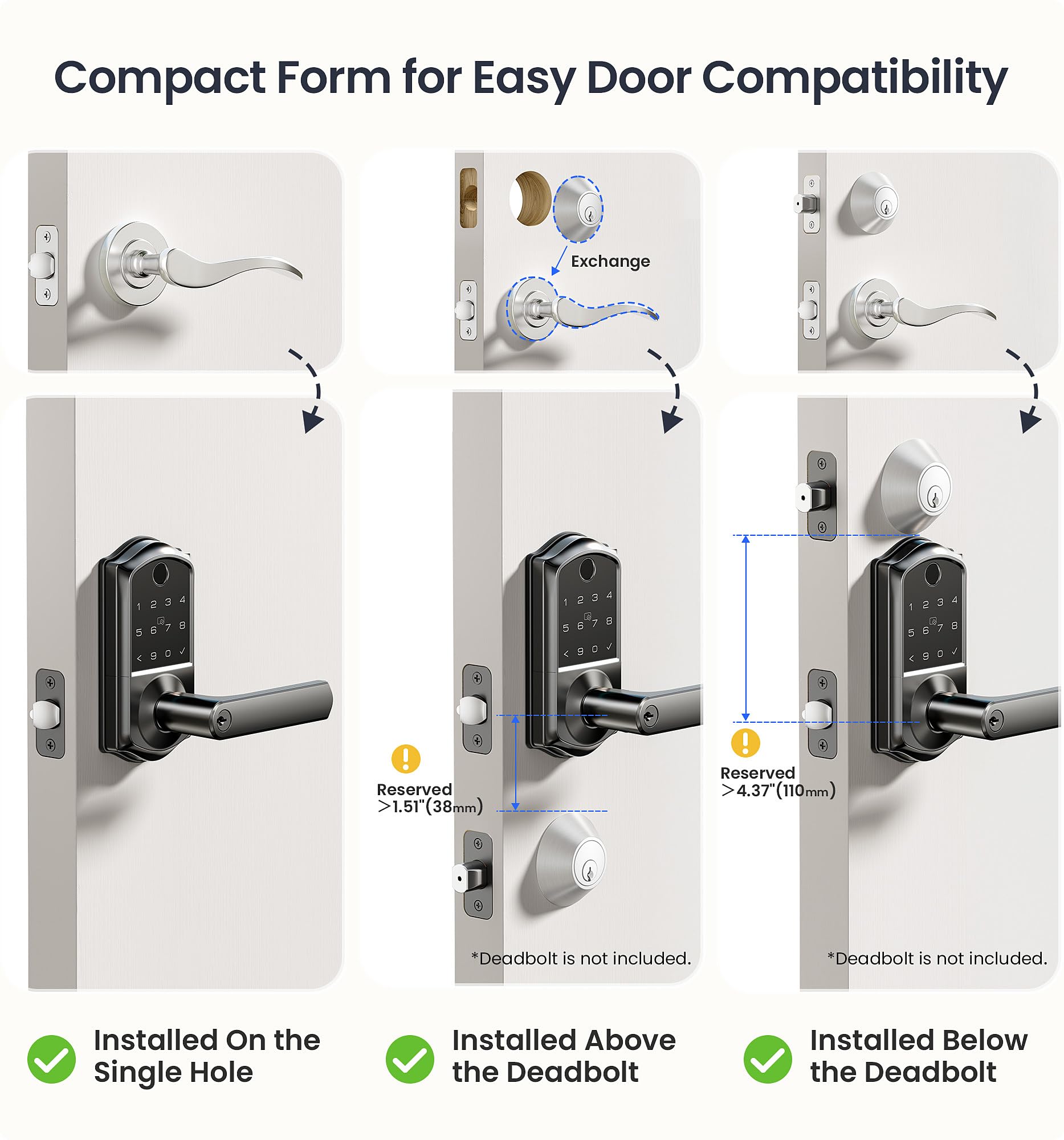 Compact Form for Easy Door Compatibility

1 2 3 4
5 6 7 8
< 9 0 ✓

Installed On the Single Hole

Exchange

1 2 3 4
5 6 7 8
< 9 0 ✓

Reserved
>1.51"(38mm)

*Deadbolt is not included.

Installed Above the Deadbolt

1 2 3 4
5 6 7 8
< 9 0 ✓

Reserved
>4.37"(110mm)

*Deadbolt is not included.

Installed Below the Deadbolt