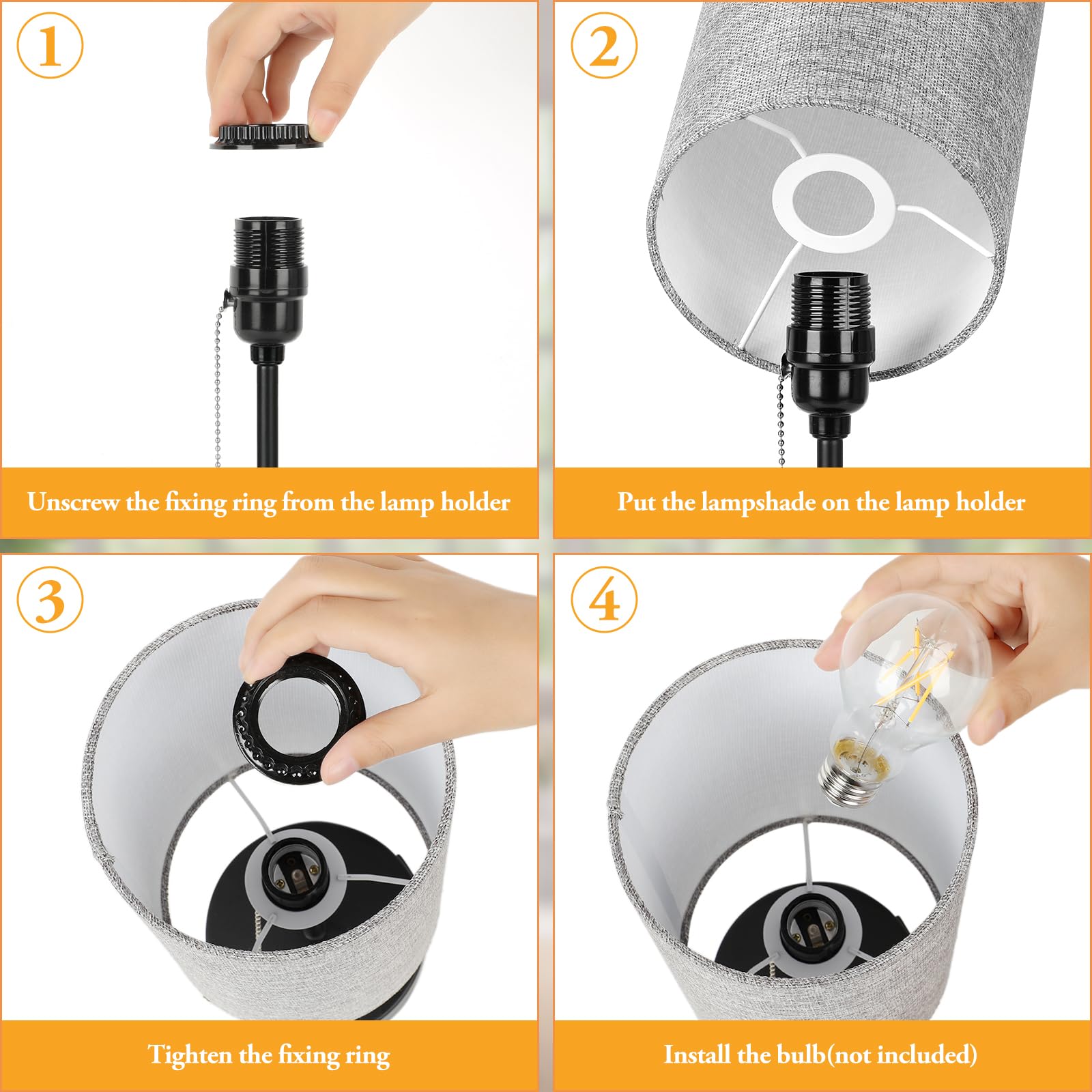 1

Unscrew the fixing ring from the lamp holder

2

Put the lampshade on the lamp holder

3

Tighten the fixing ring

4

Install the bulb(not included)