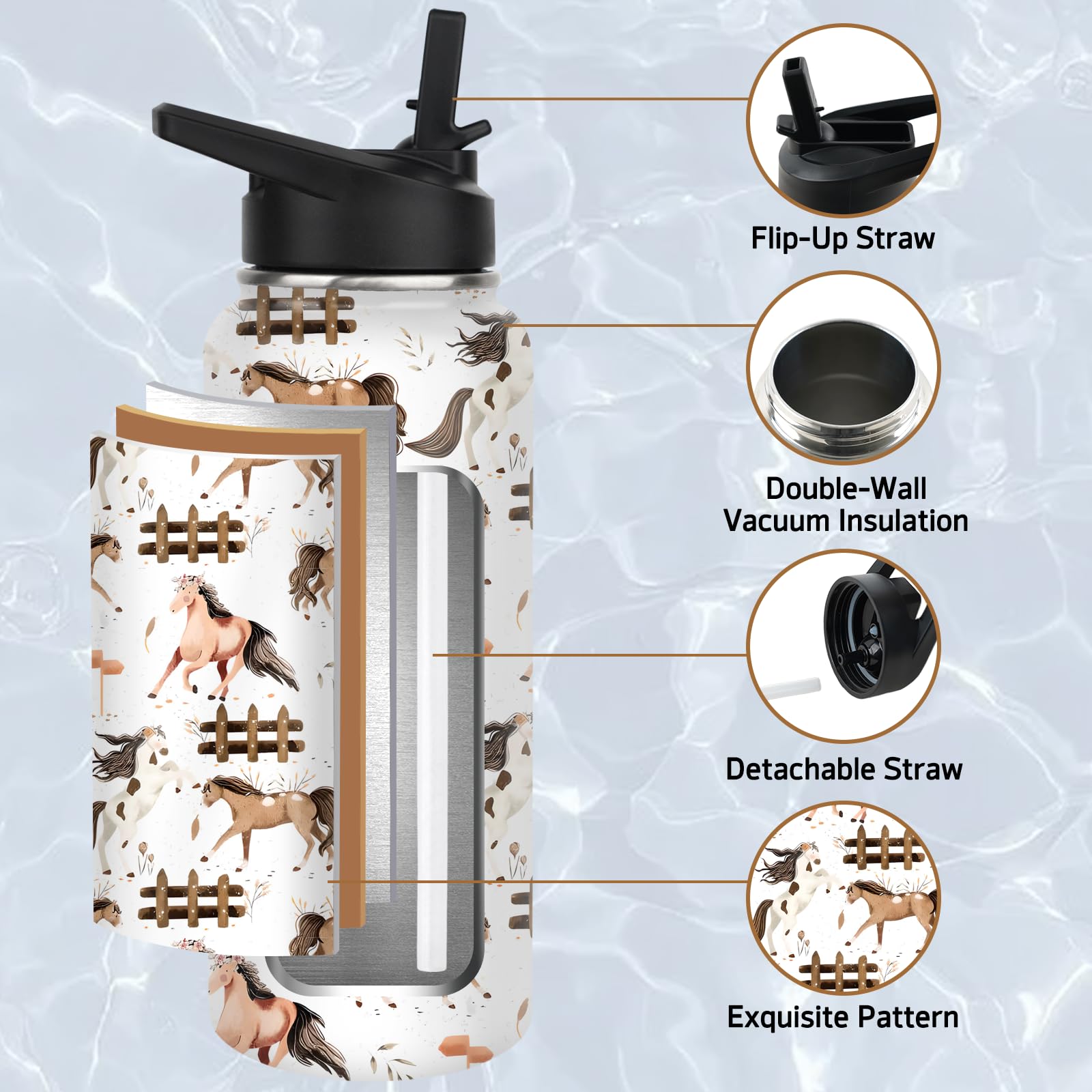 Flip-Up Straw

Double-Wall
Vacuum Insulation

Detachable Straw

Exquisite Pattern