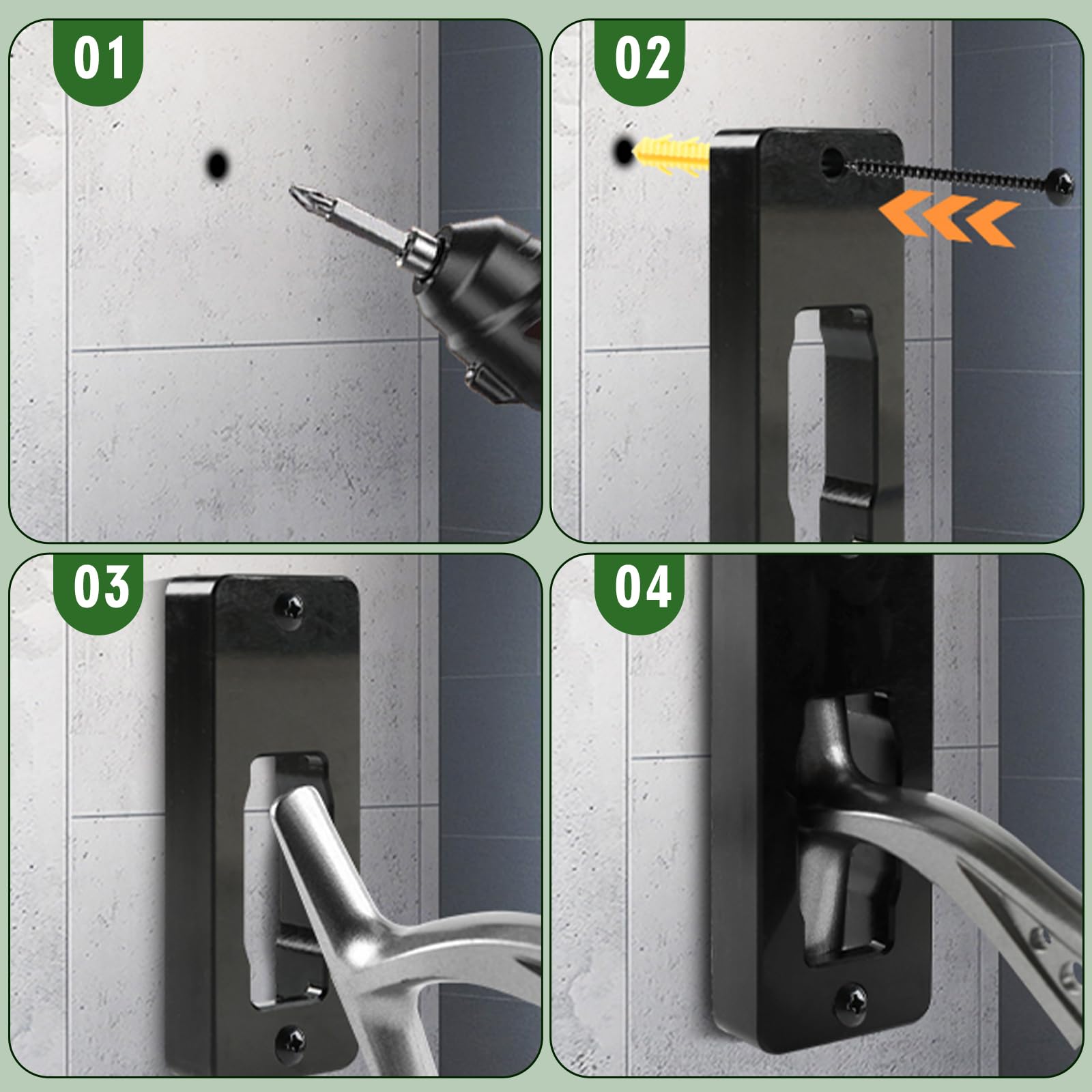 01

02

03

04