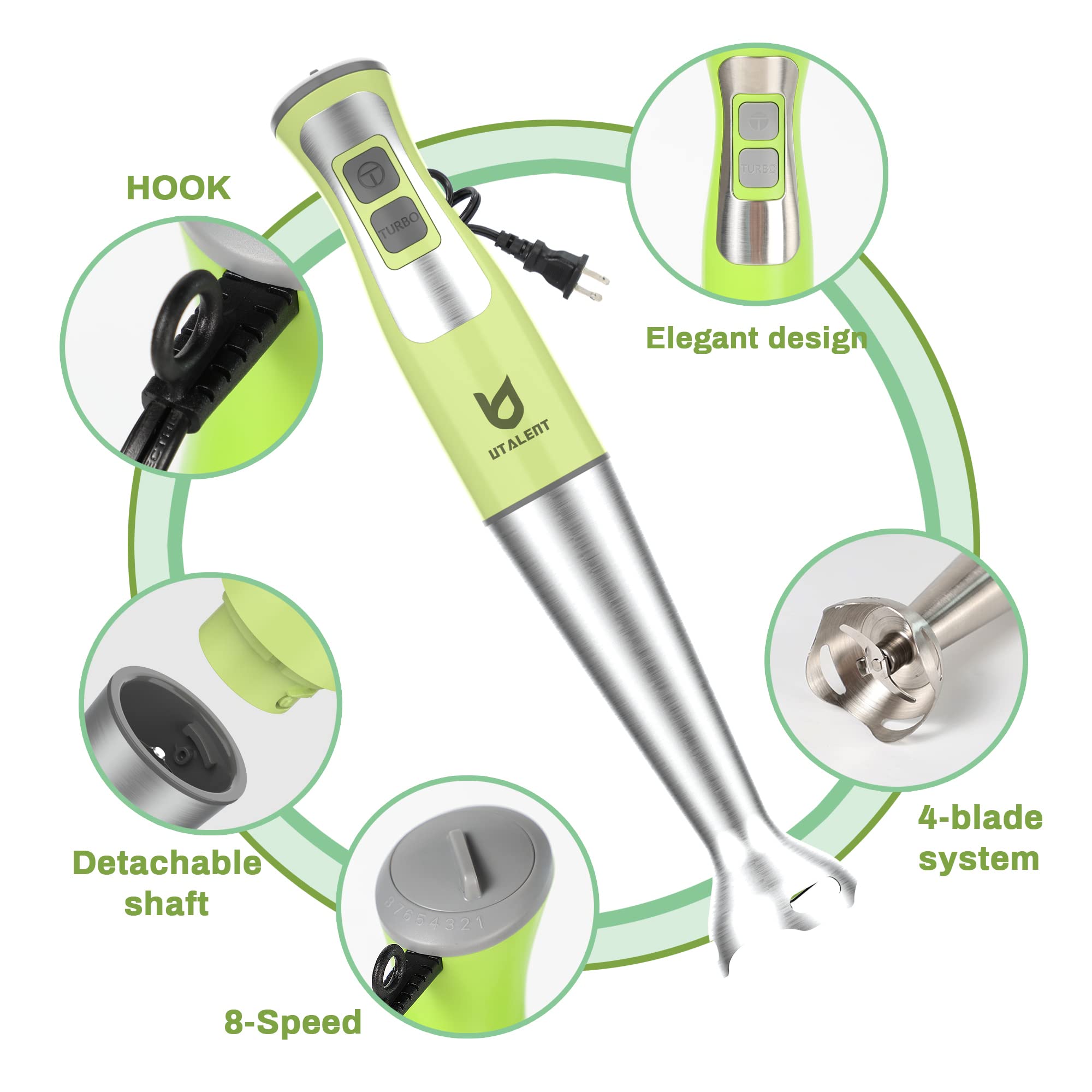 HOOK

TURBO

UTALENT

TURBO

Elegant design

4-blade system

Detachable shaft

87654321

8-Speed