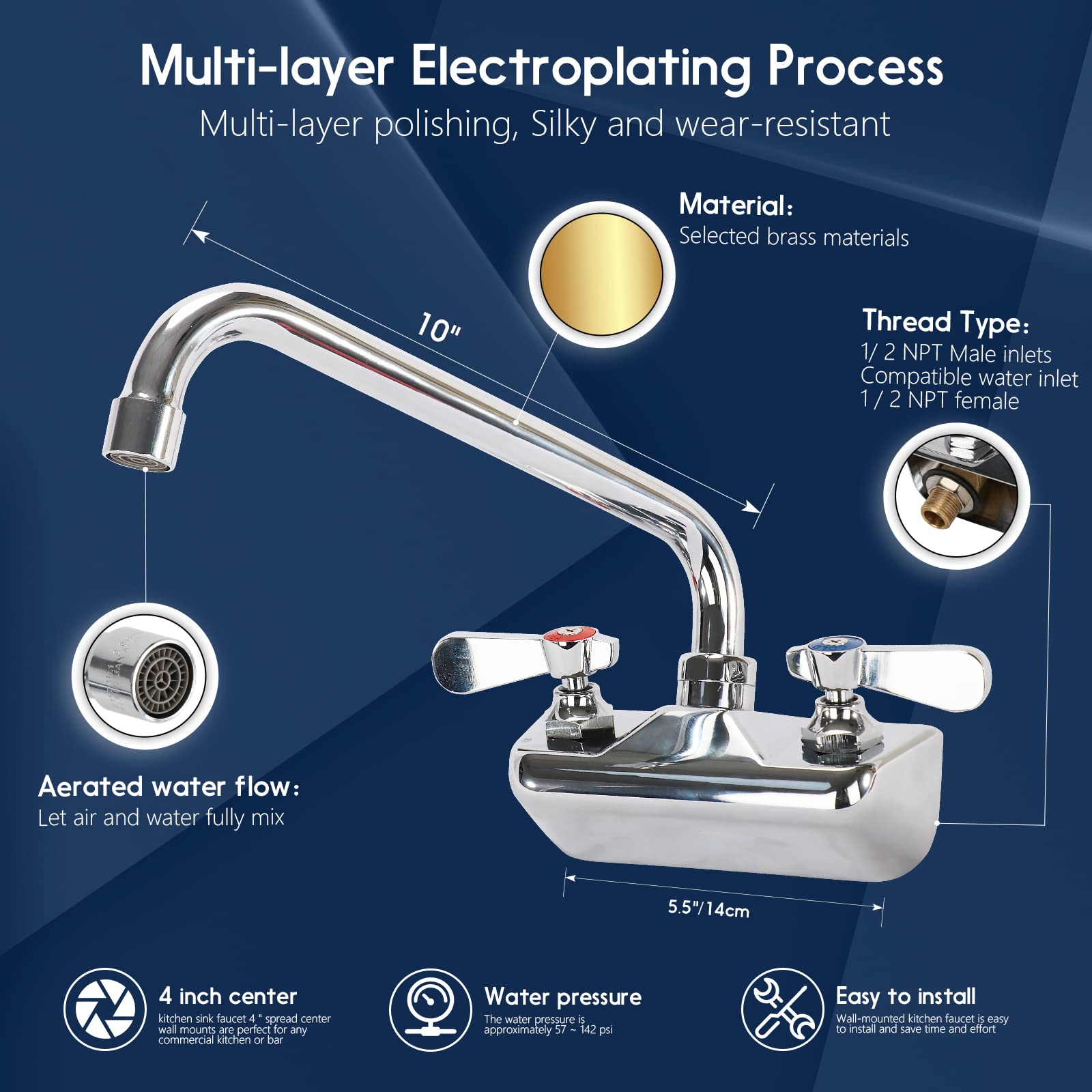 Multi-layer Electroplating Process

Multi-layer polishing, Silky and wear-resistant

Material:
Selected brass materials

10"

Thread Type:
1/ 2 NPT Male inlets
Compatible water inlet
1 / 2 NPT female

Aerated water flow:
Let air and water fully mix

5.5"/14cm

4 inch center
kitchen sink faucet 4 " spread center wall mounts are perfect for any commercial kitchen or bar

Water pressure
The water pressure is approximately 57 ~ 142 psi

Easy to install
Wall-mounted kitchen faucet is easy to install and save time and effort