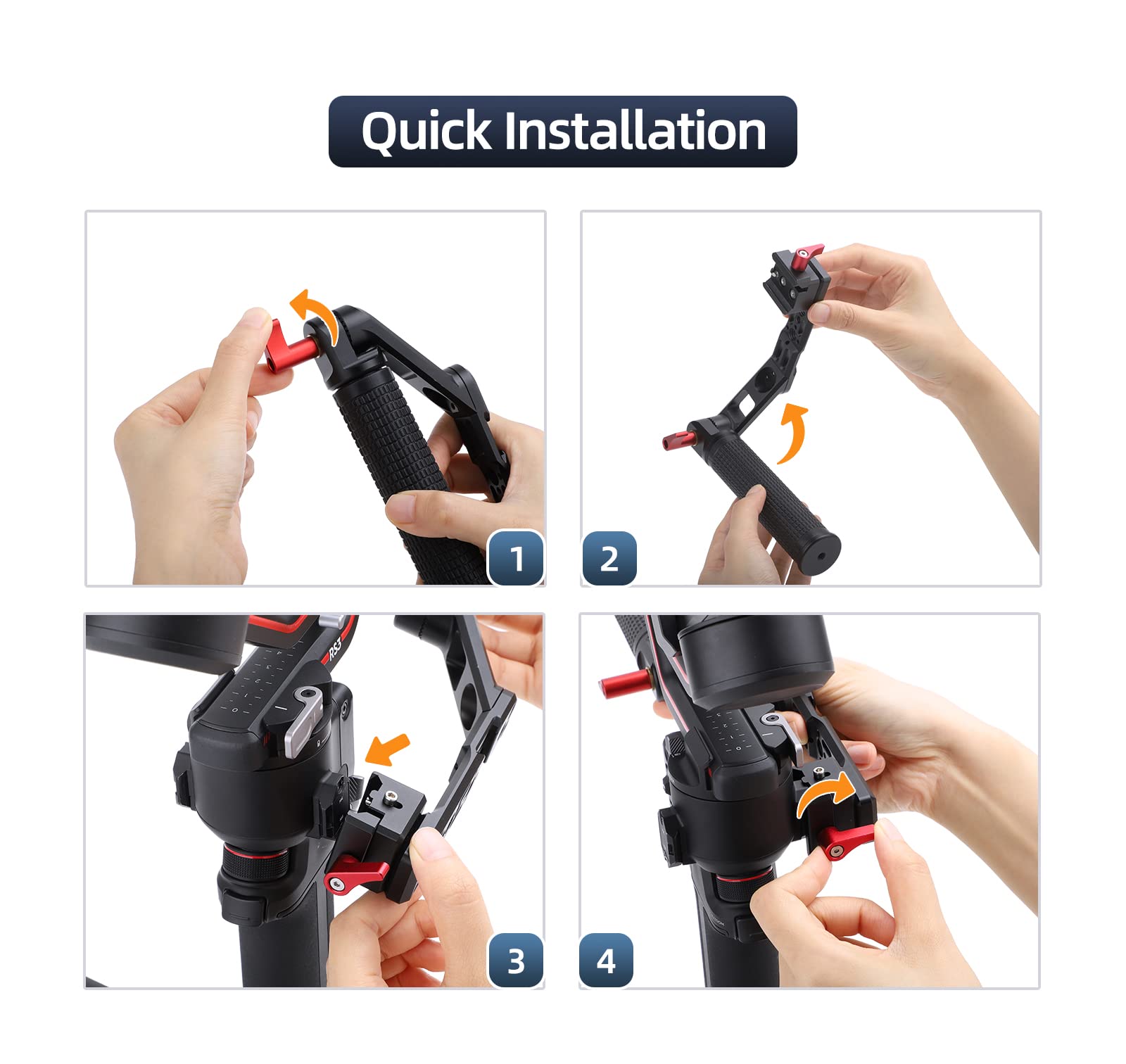 Quick Installation

1

2

RS3

3

4