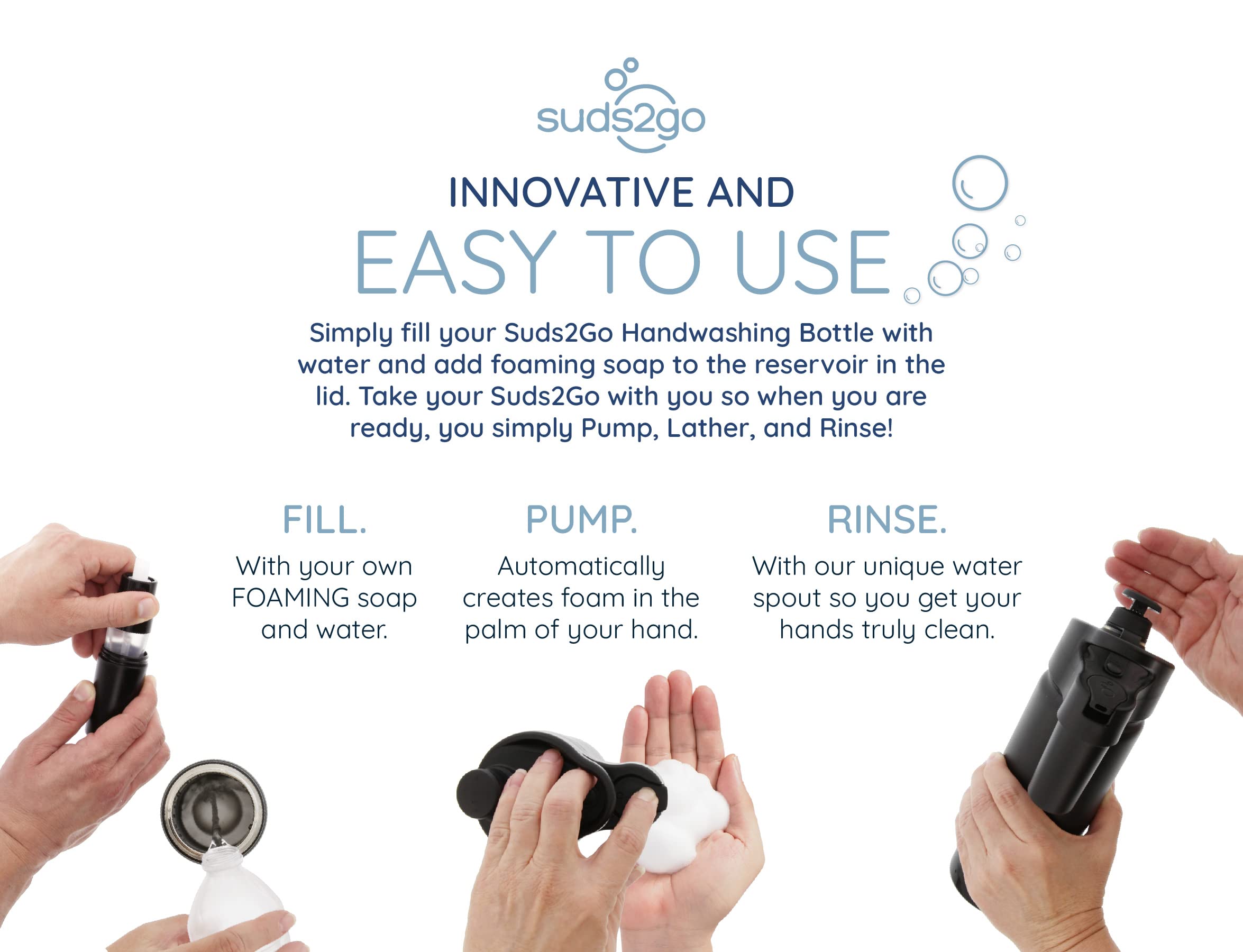 suds2go

INNOVATIVE AND
EASY TO USE

Simply fill your Suds2Go Handwashing Bottle with water and add foaming soap to the reservoir in the lid. Take your Suds2Go with you so when you are ready, you simply Pump, Lather, and Rinse!

FILL.
With your own FOAMING soap and water.

PUMP.
Automatically creates foam in the palm of your hand.

RINSE.
With our unique water spout so you get your hands truly clean.