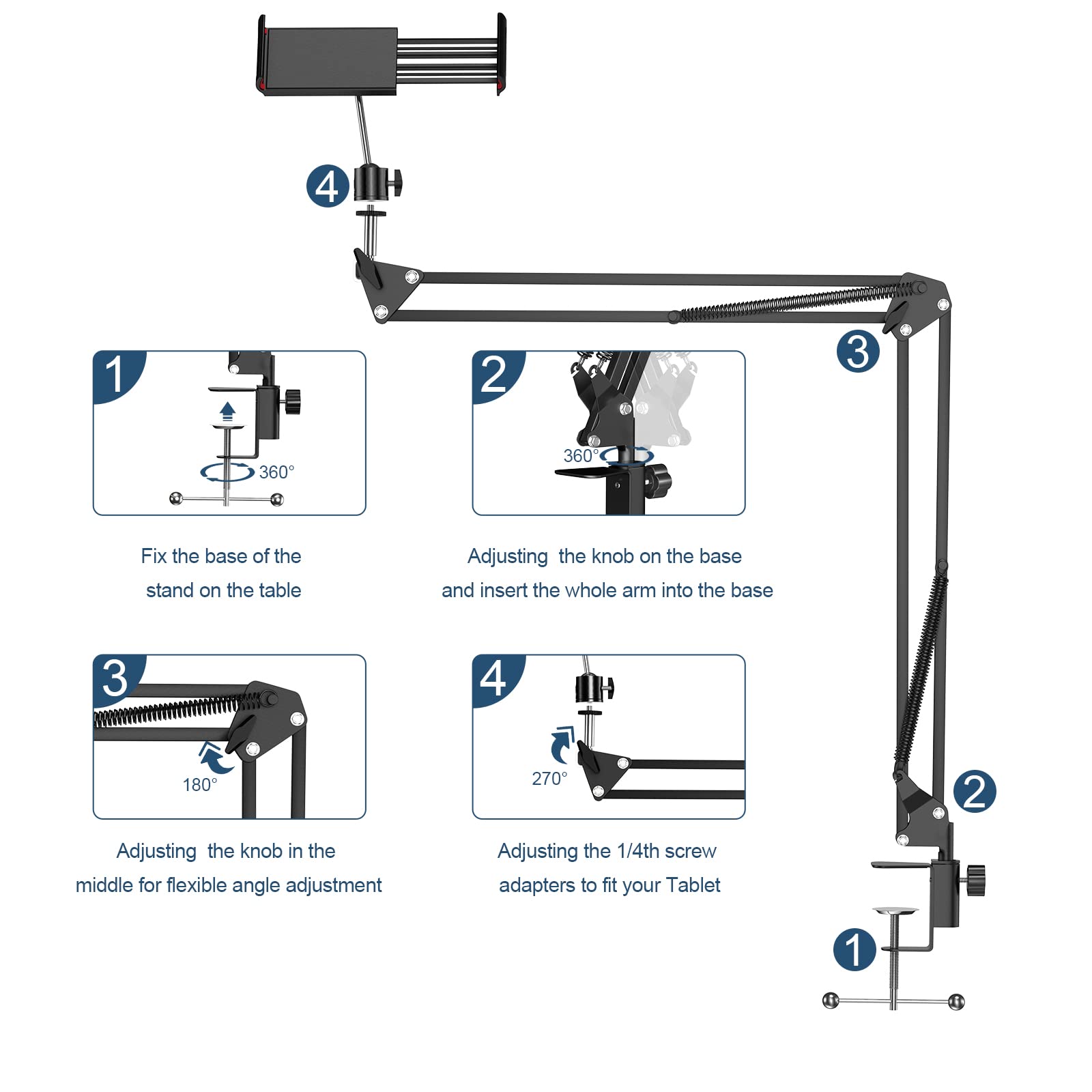 4

3

1

360°

Fix the base of the stand on the table

2

360°

Adjusting the knob on the base and insert the whole arm into the base

3

180°

Adjusting the knob in the middle for flexible angle adjustment

4

270°

Adjusting the 1/4th screw adapters to fit your Tablet

2

1