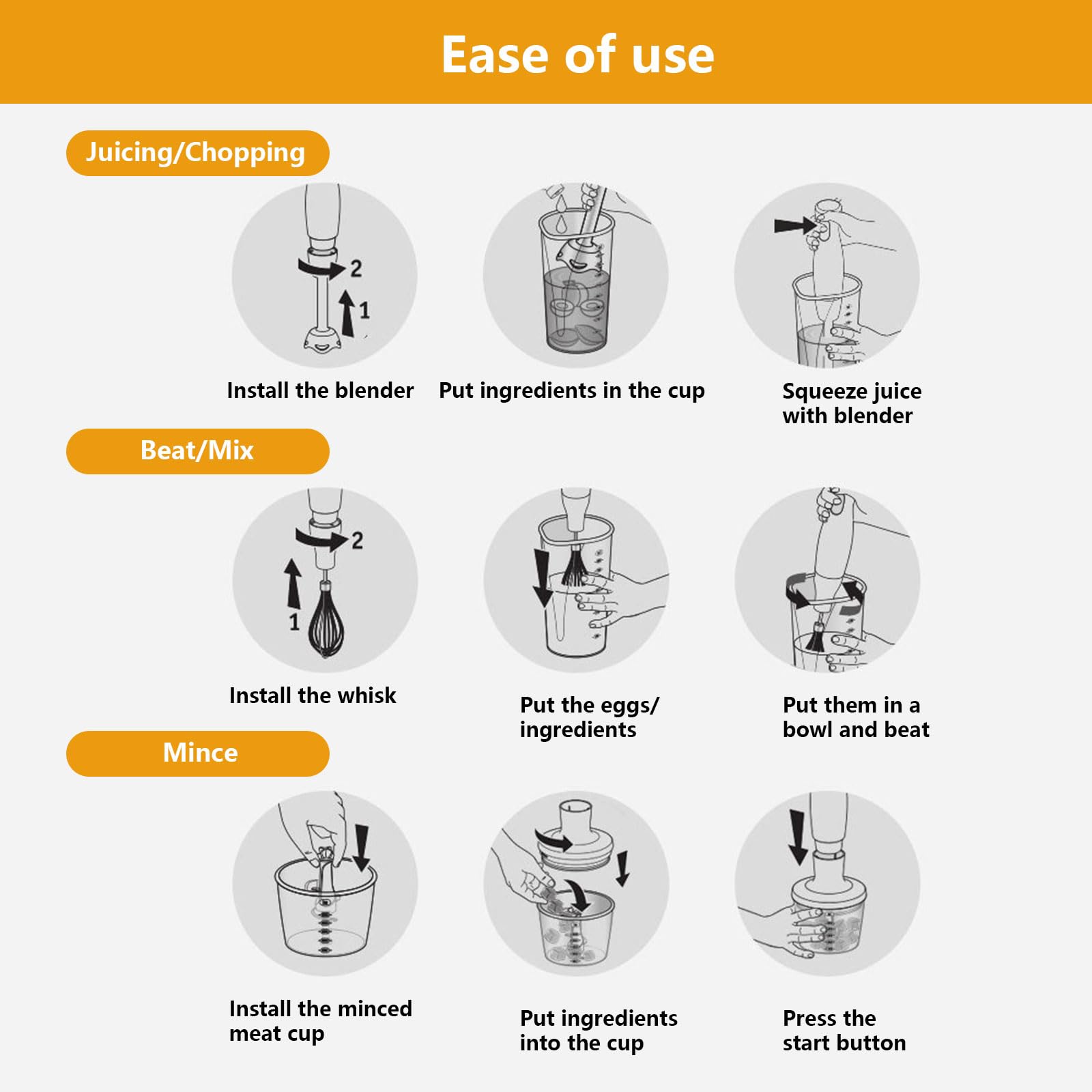 Ease of use

Juicing/Chopping

2
1
Install the blender

Put ingredients in the cup

Squeeze juice with blender

Beat/Mix

2
1
Install the whisk

Put the eggs/ ingredients

Put them in a bowl and beat

Mince

Install the minced meat cup

Put ingredients into the cup

Press the start button