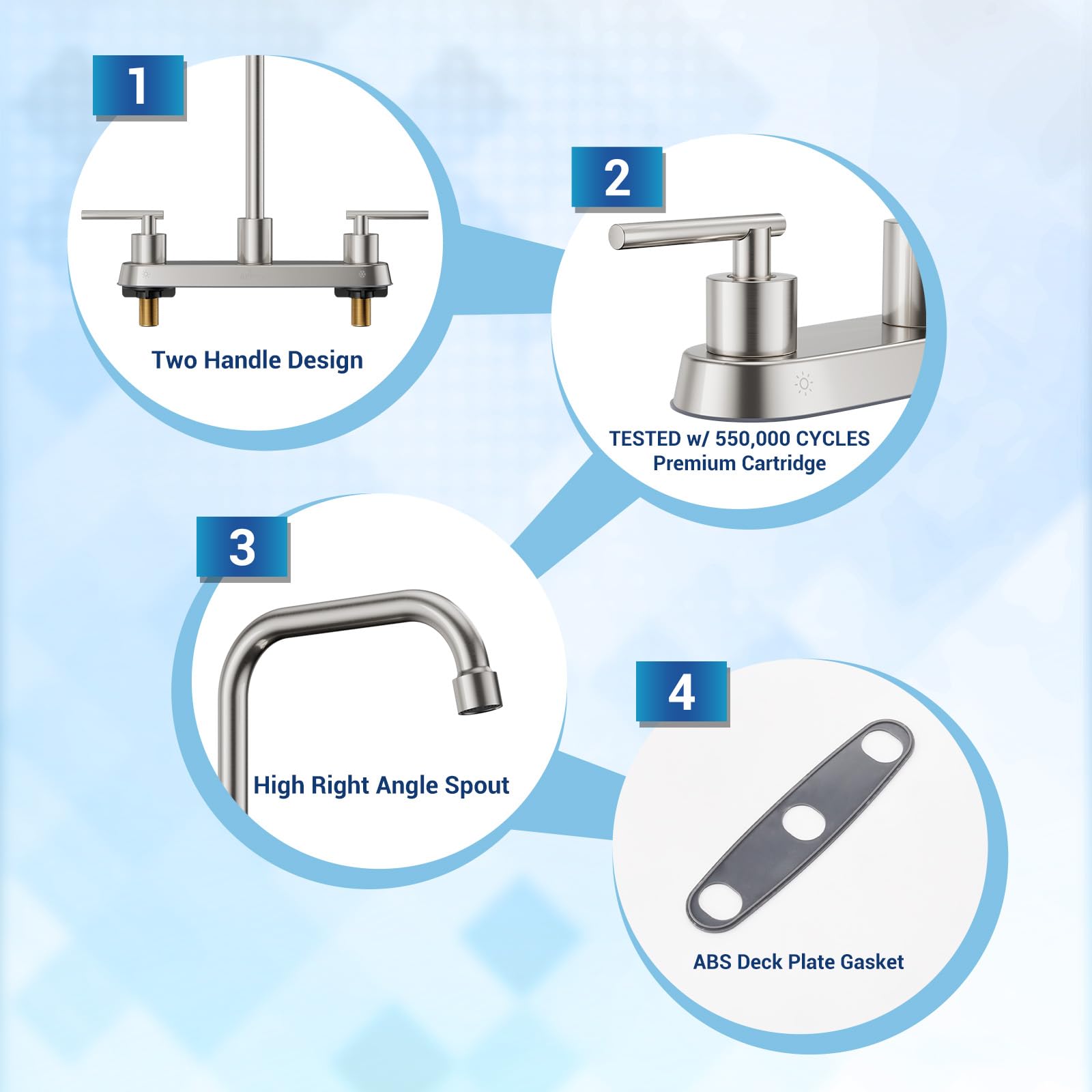 1

Two Handle Design

2

TESTED w/ 550,000 CYCLES
Premium Cartridge

3

High Right Angle Spout

4

ABS Deck Plate Gasket