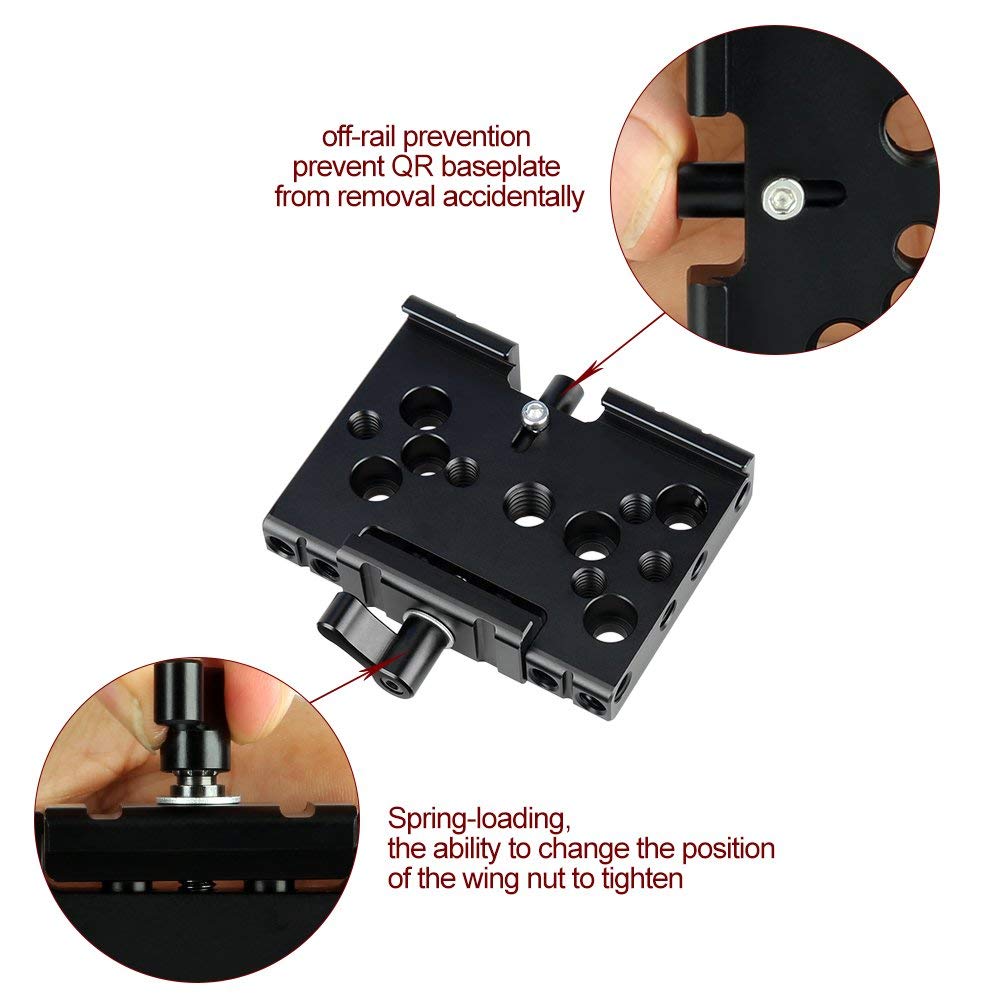 off-rail prevention
prevent QR baseplate
from removal accidentally

Spring-loading,
the ability to change the position
of the wing nut to tighten