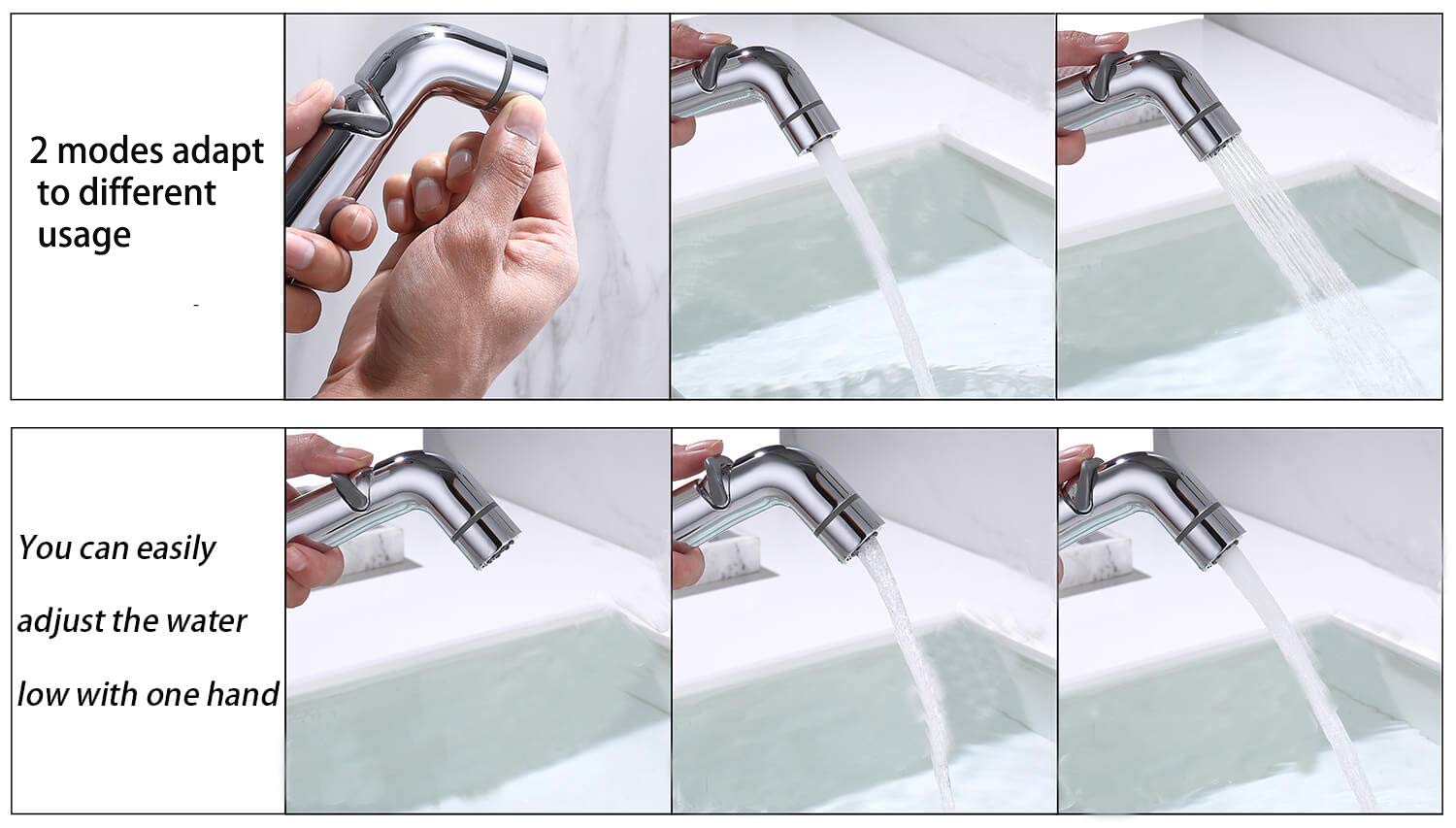 2 modes adapt to different usage

You can easily adjust the water low with one hand