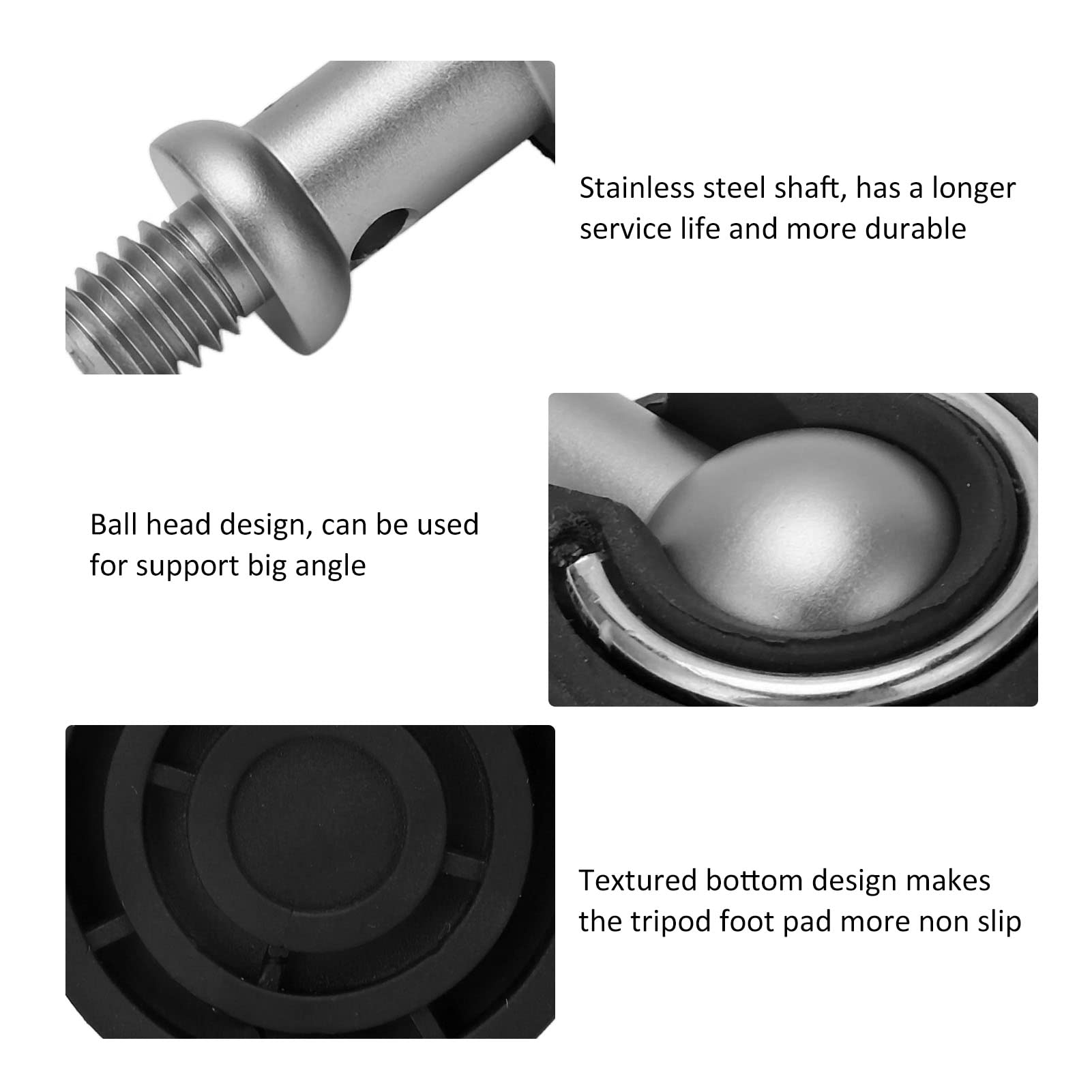 Stainless steel shaft, has a longer service life and more durable

Ball head design, can be used for support big angle

Textured bottom design makes the tripod foot pad more non slip