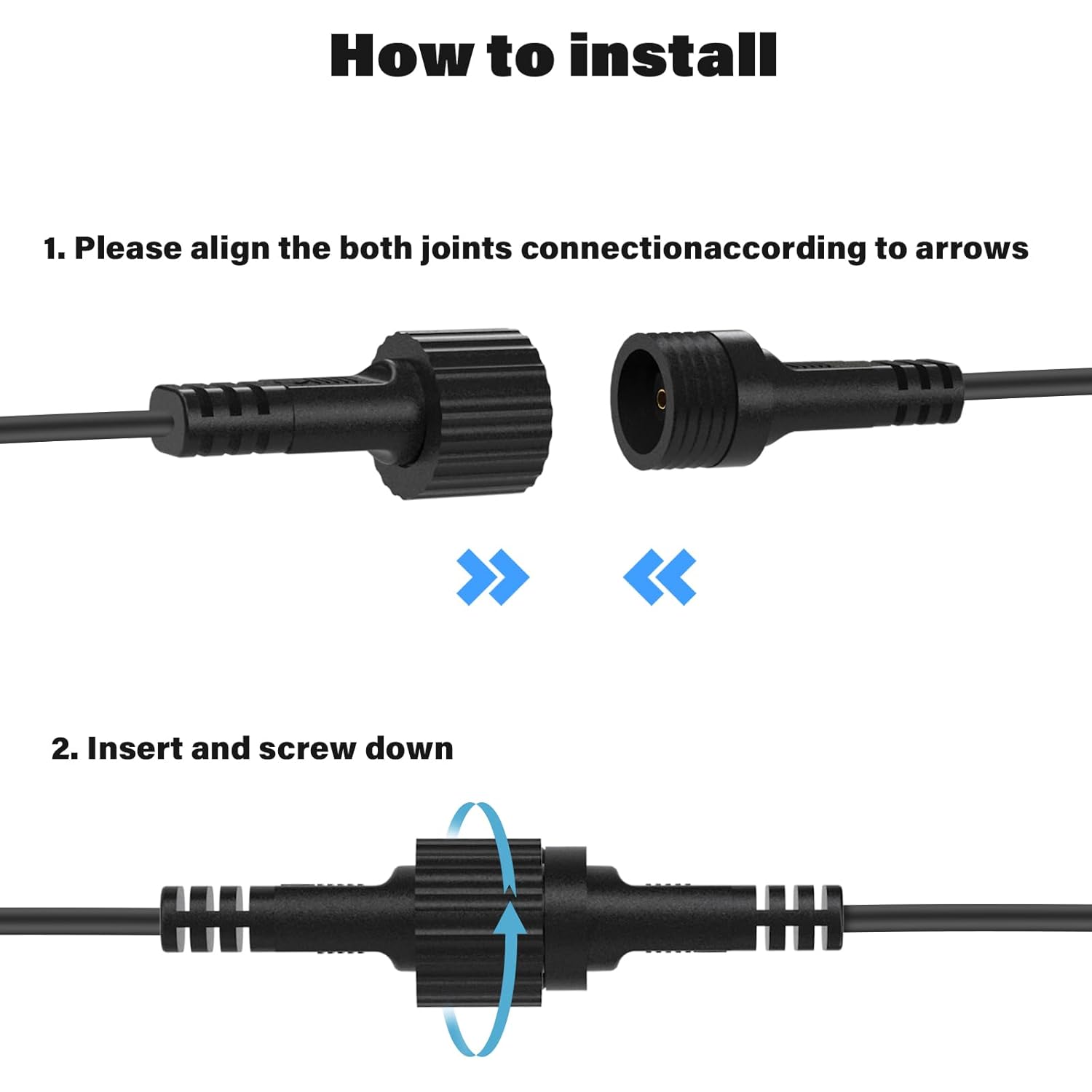 How to install

1. Please align the both joints connectionaccording to arrows

2. Insert and screw down