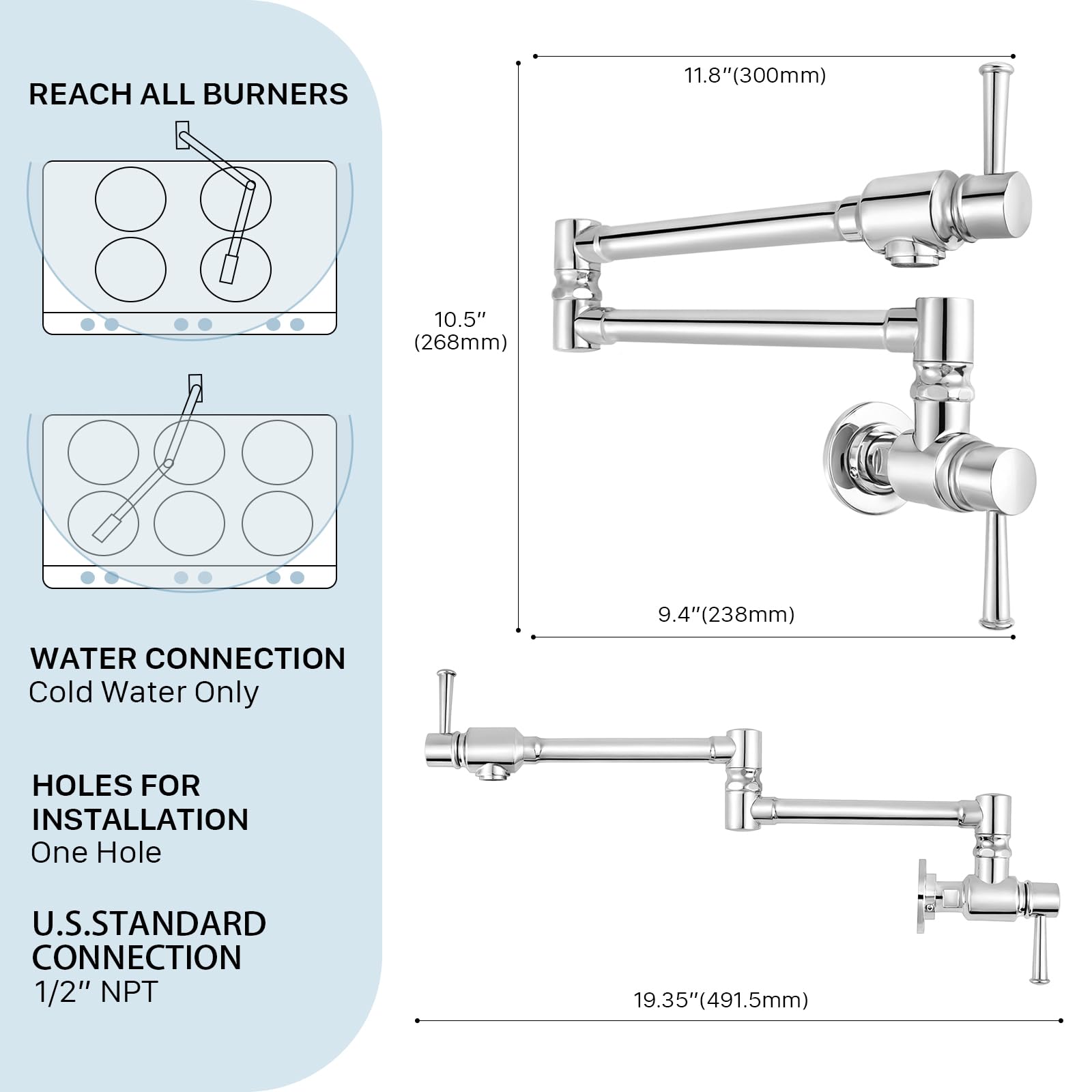 REACH ALL BURNERS

WATER CONNECTION
Cold Water Only

HOLES FOR INSTALLATION
One Hole

U.S.STANDARD CONNECTION
1/2″ NPT

11.8″(300mm)

10.5″
(268mm)

9.4″(238mm)

19.35″(491.5mm)