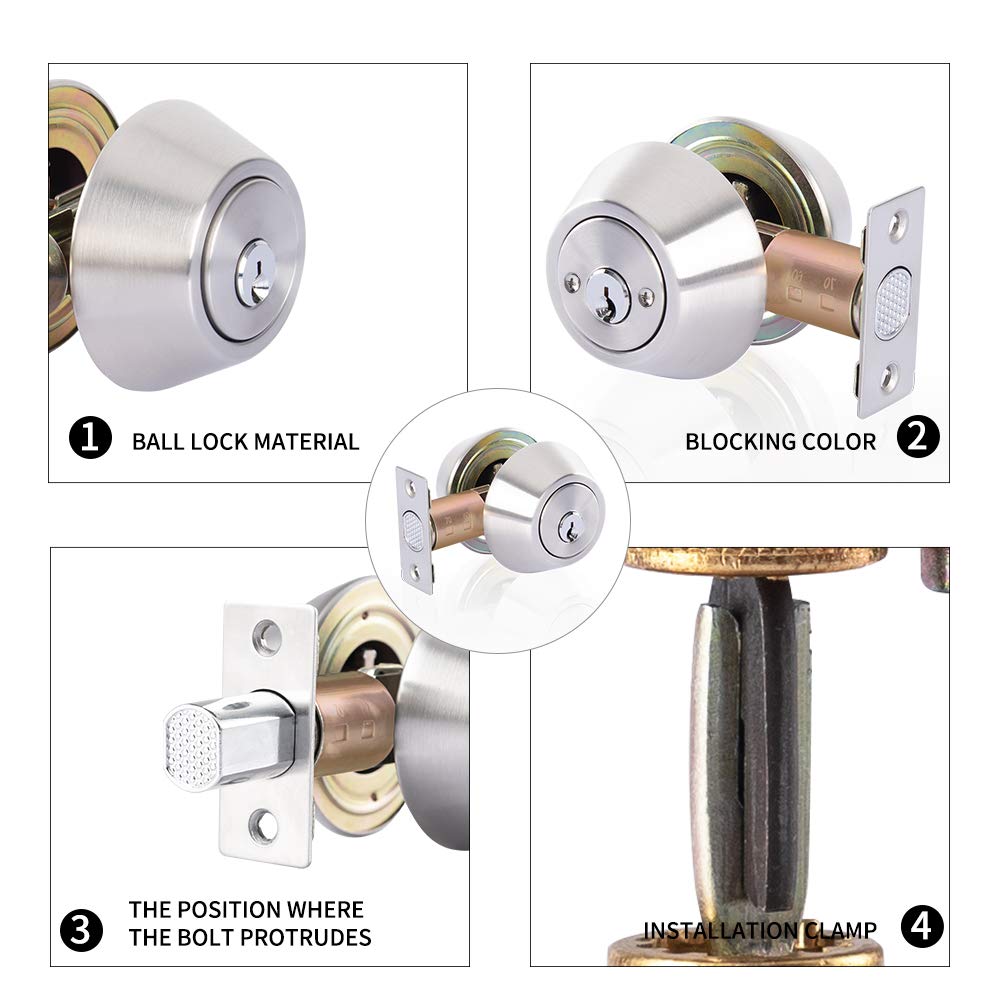 1 BALL LOCK MATERIAL

BLOCKING COLOR 2

3 THE POSITION WHERE THE BOLT PROTRUDES

INSTALLATION CLAMP 4