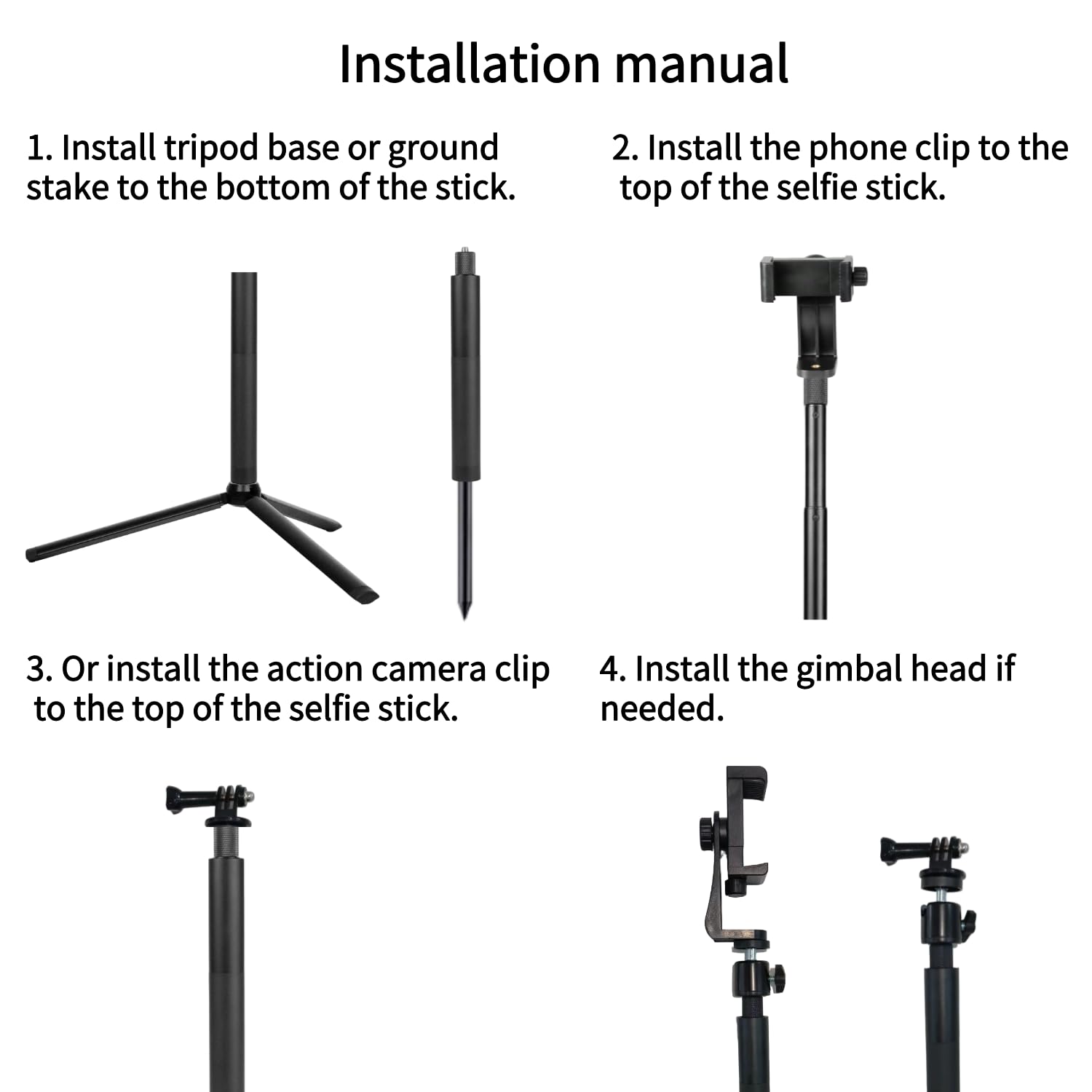 Installation manual

1. Install tripod base or ground stake to the bottom of the stick.

2. Install the phone clip to the top of the selfie stick.

3. Or install the action camera clip to the top of the selfie stick.

4. Install the gimbal head if needed.