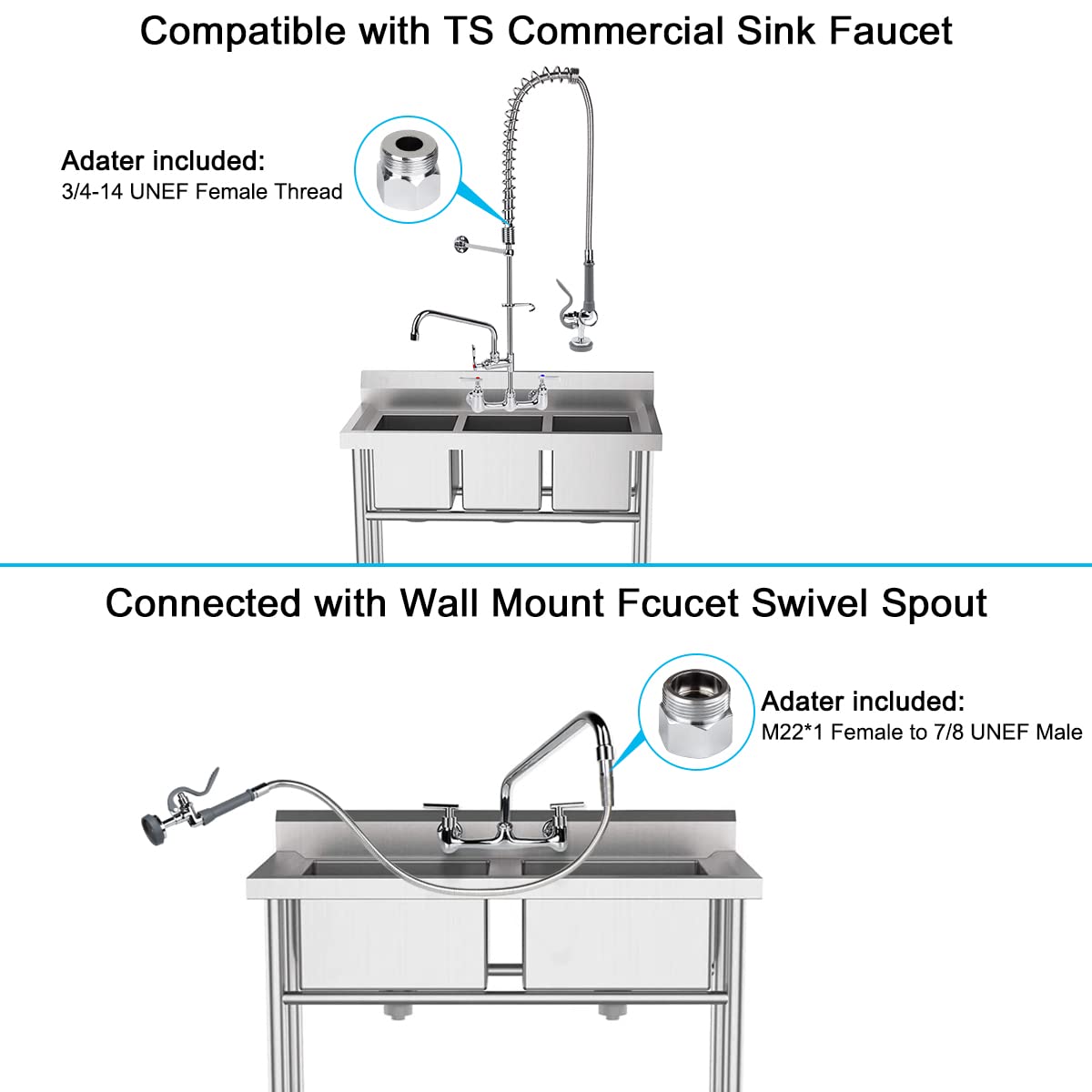 Compatible with TS Commercial Sink Faucet

Adater included:
3/4-14 UNEF Female Thread

Connected with Wall Mount Fcucet Swivel Spout

Adater included:
M22*1 Female to 7/8 UNEF Male