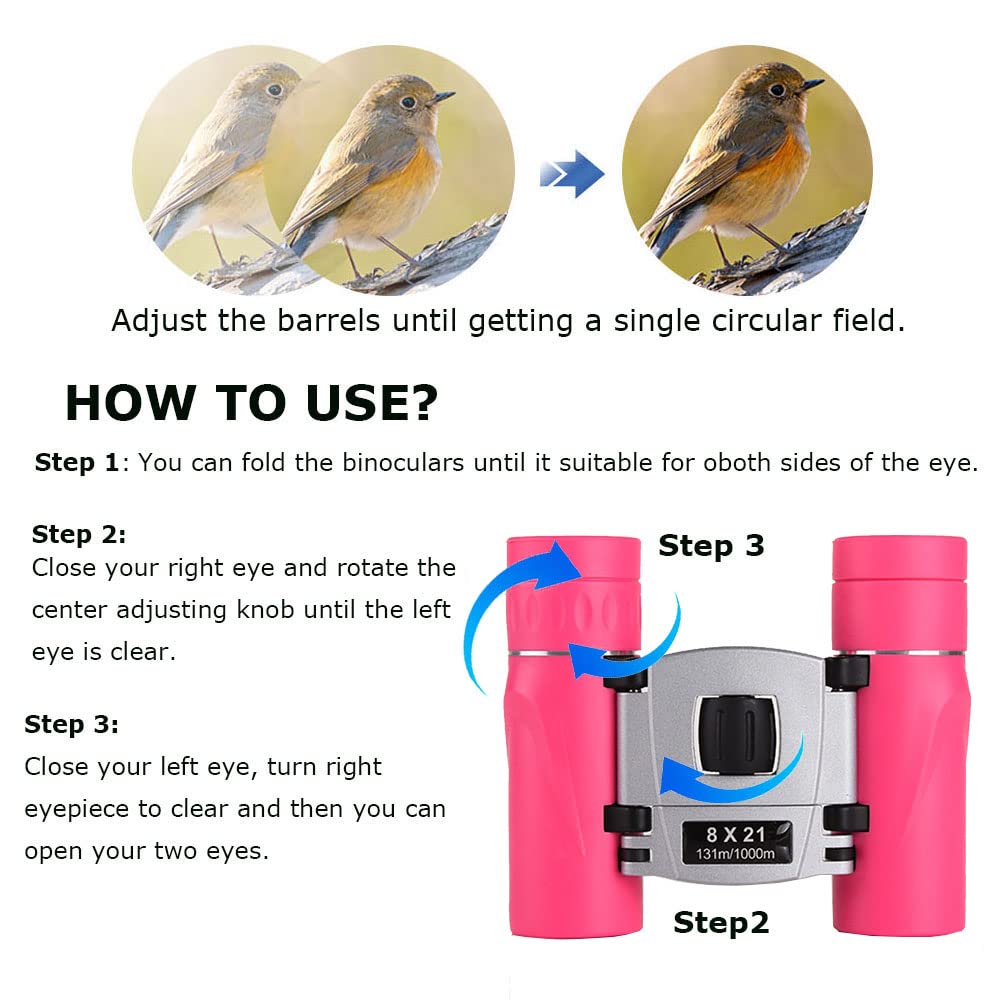 Adjust the barrels until getting a single circular field.

HOW TO USE?

Step 1: You can fold the binoculars until it suitable for oboth sides of the eye.

Step 2:
Close your right eye and rotate the center adjusting knob until the left eye is clear.

Step 3:
Close your left eye, turn right eyepiece to clear and then you can open your two eyes.

Step 3

8 X 21
131m/1000m

Step2