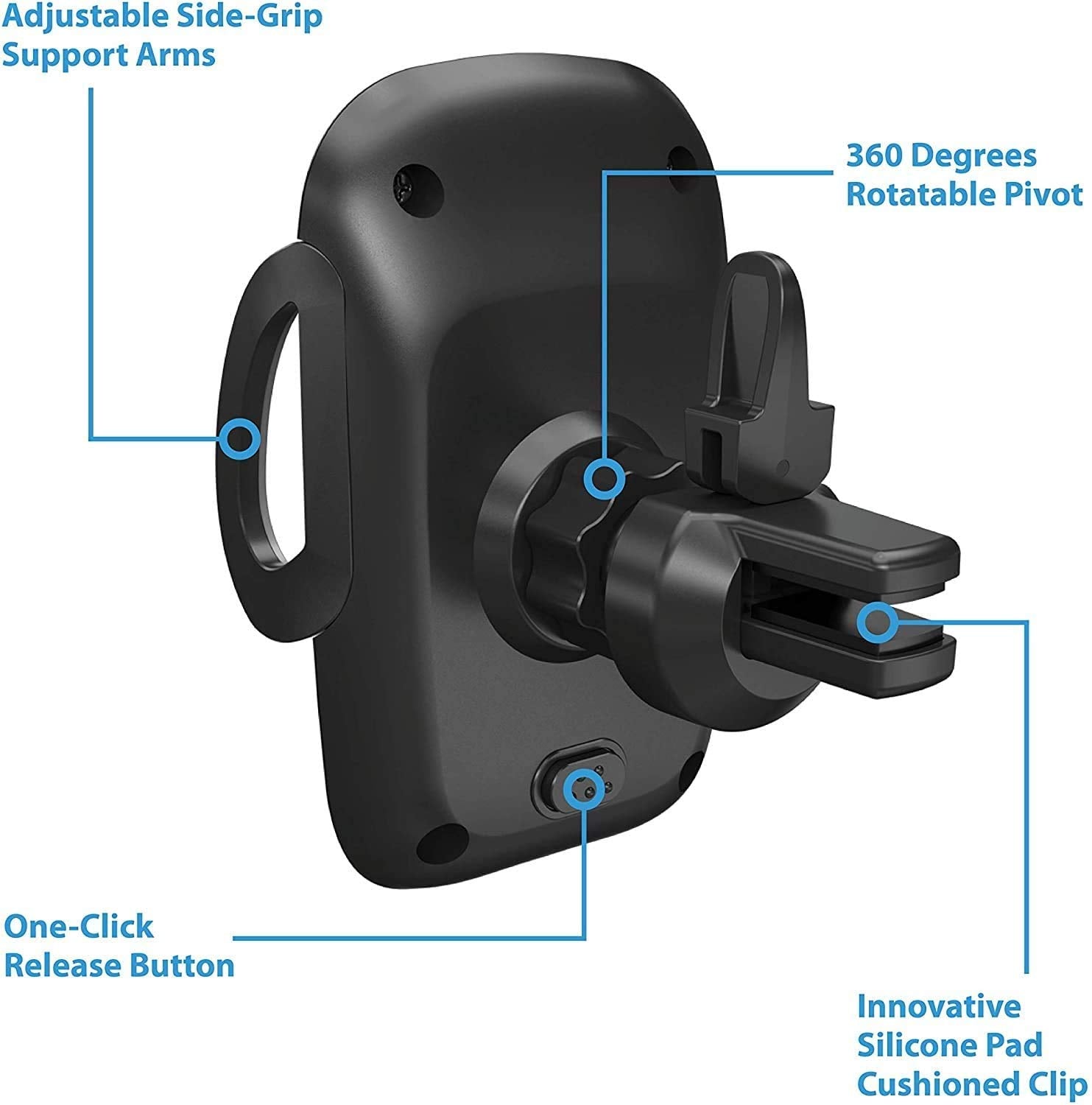 Adjustable Side-Grip Support Arms

360 Degrees Rotatable Pivot

One-Click Release Button

Innovative Silicone Pad Cushioned Clip