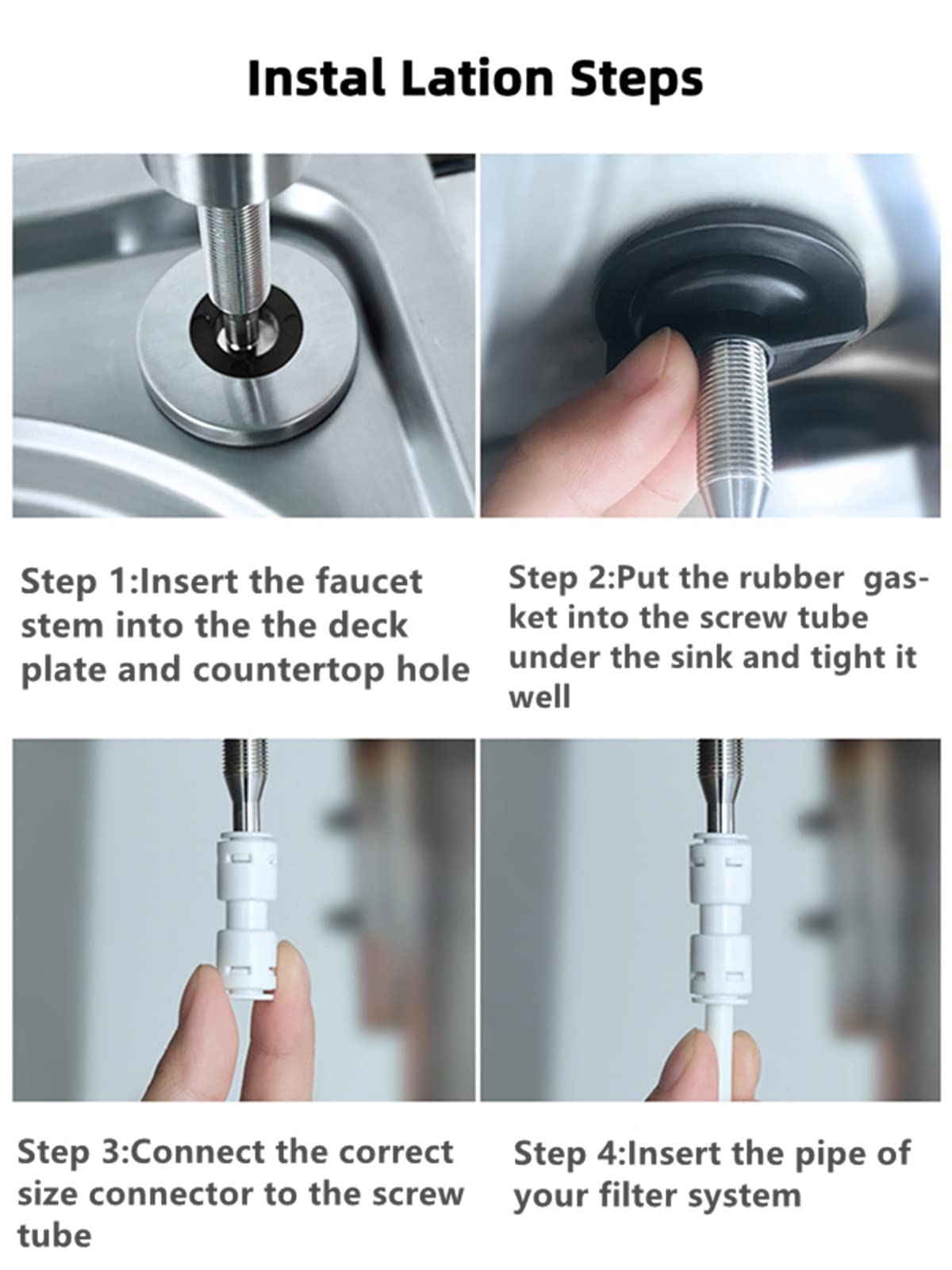 Instal Lation Steps

Step 1:Insert the faucet stem into the the deck plate and countertop hole

Step 2:Put the rubber gasket into the screw tube under the sink and tight it well

Step 3:Connect the correct size connector to the screw tube

Step 4:Insert the pipe of your filter system