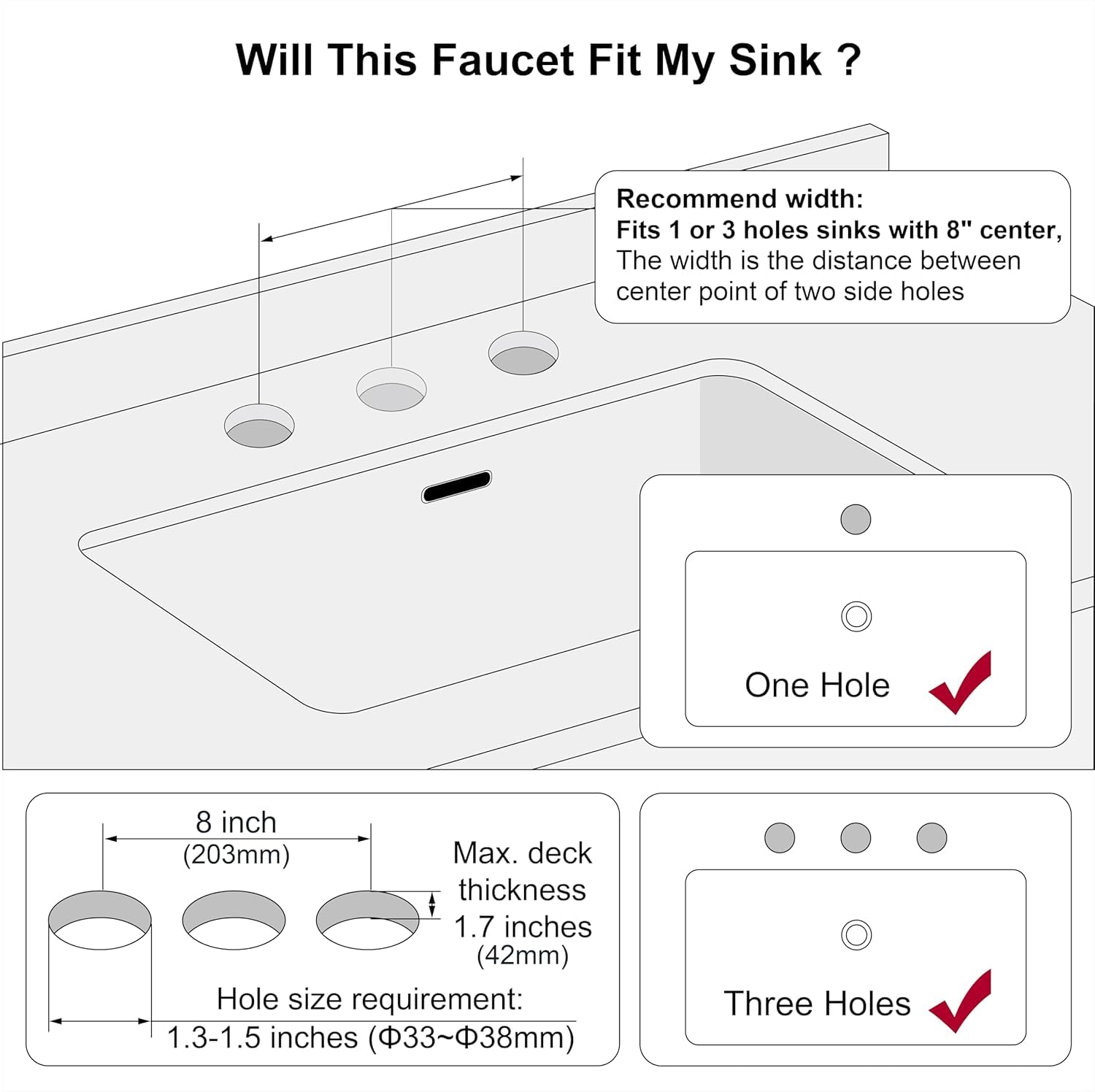 Will This Faucet Fit My Sink ?

Recommend width:
Fits 1 or 3 holes sinks with 8" center,
The width is the distance between center point of two side holes

One Hole

8 inch
(203mm)

Max. deck thickness
1.7 inches
(42mm)

Hole size requirement:
1.3-1.5 inches (Φ33~Φ38mm)

Three Holes