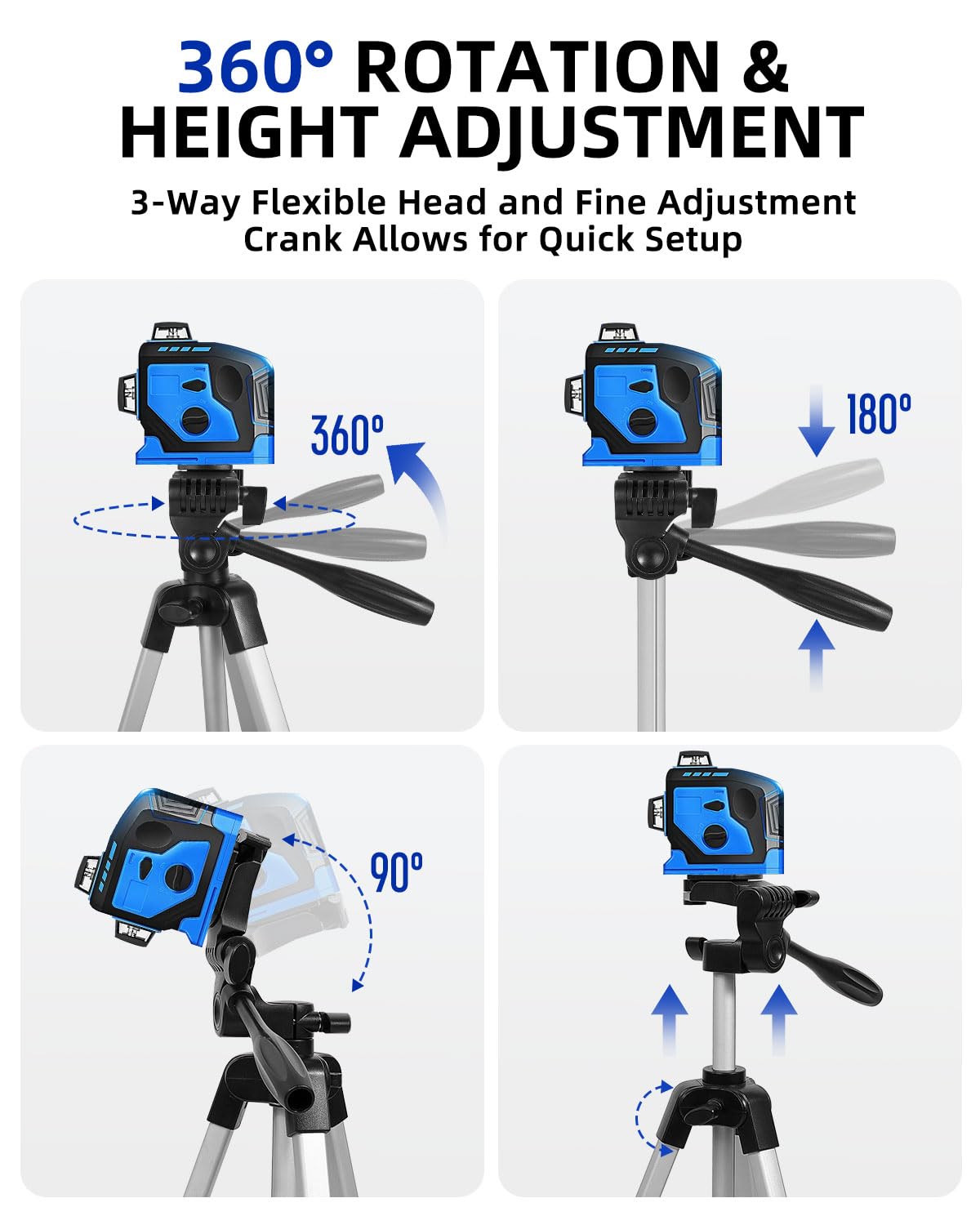 360° ROTATION & HEIGHT ADJUSTMENT

3-Way Flexible Head and Fine Adjustment Crank Allows for Quick Setup

360°

180°

90°