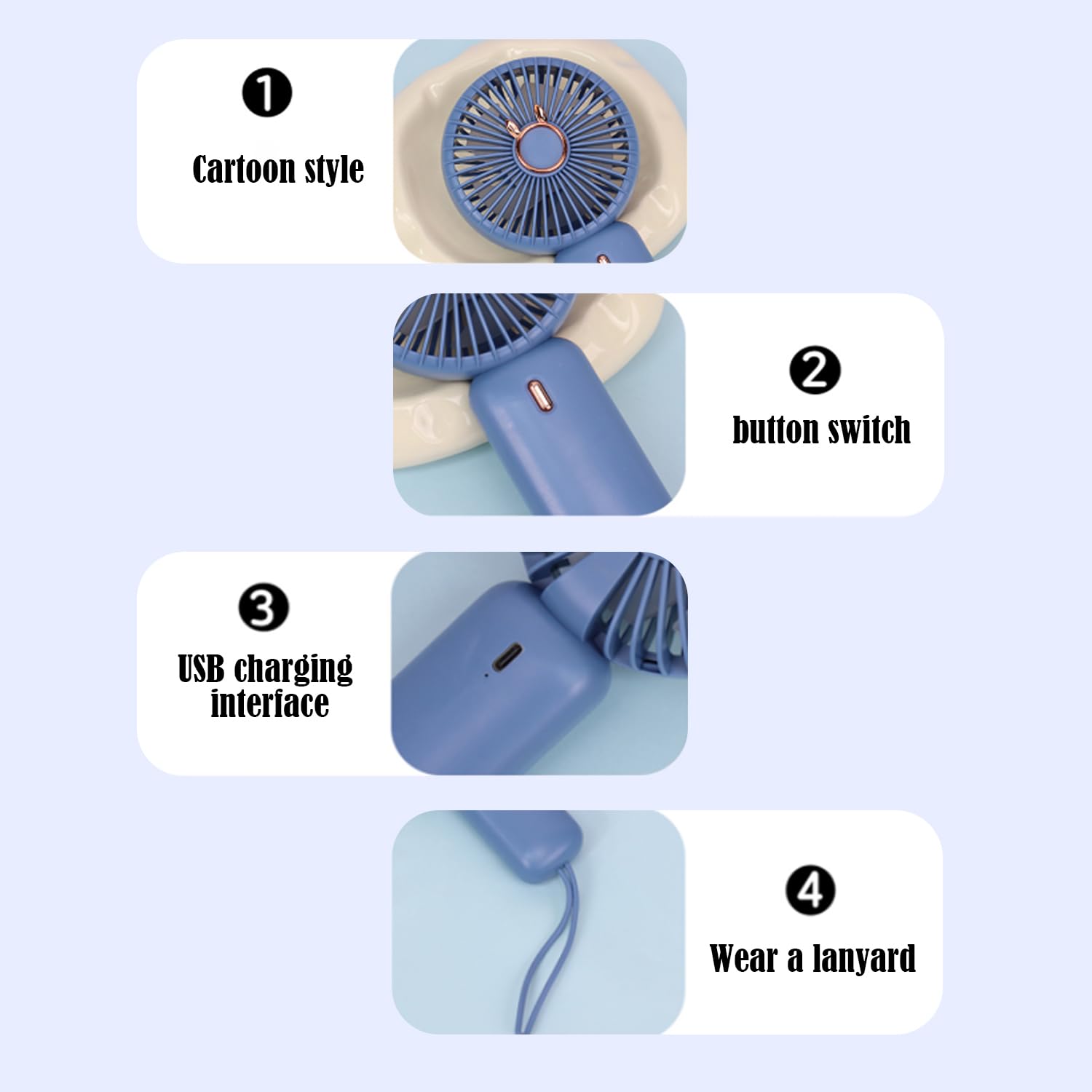 ❶
Cartoon style

❷
button switch

❸
USB charging interface

❹
Wear a lanyard