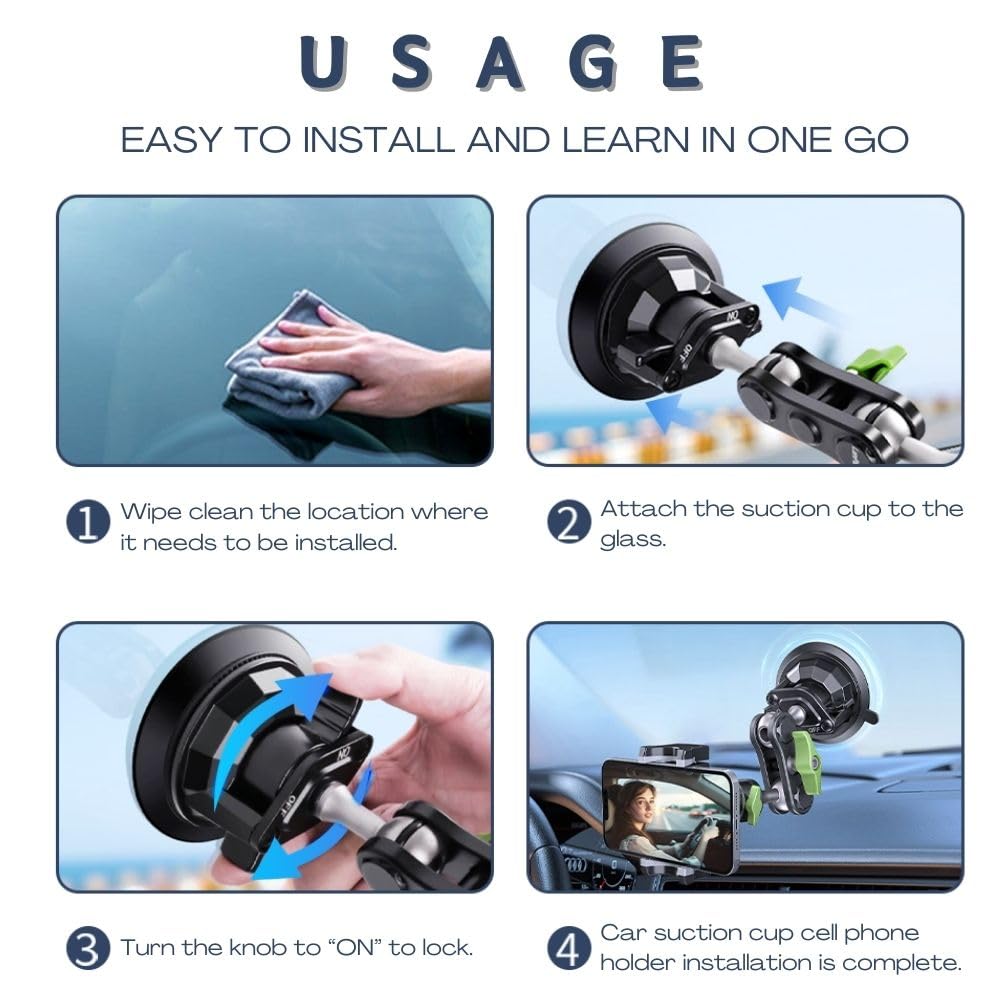 USAGE

EASY TO INSTALL AND LEARN IN ONE GO

ON OFF

1 Wipe clean the location where it needs to be installed.

2 Attach the suction cup to the glass.

ON OFF

3 Turn the knob to “ON” to lock.

4 Car suction cup cell phone holder installation is complete.