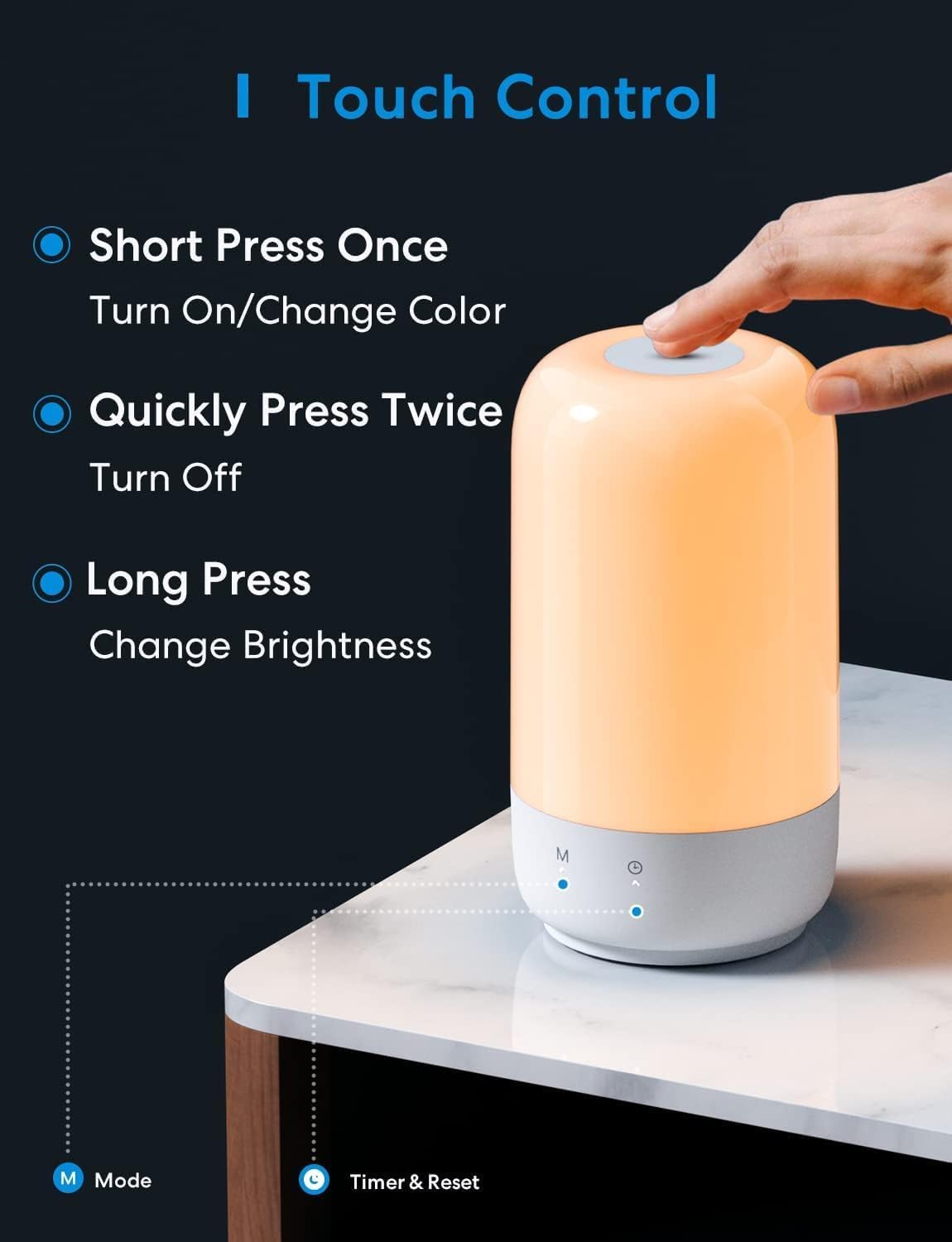 I Touch Control

Short Press Once

Turn On/Change Color

Quickly Press Twice

Turn Off

Long Press

Change Brightness

M

M Mode

Timer & Reset