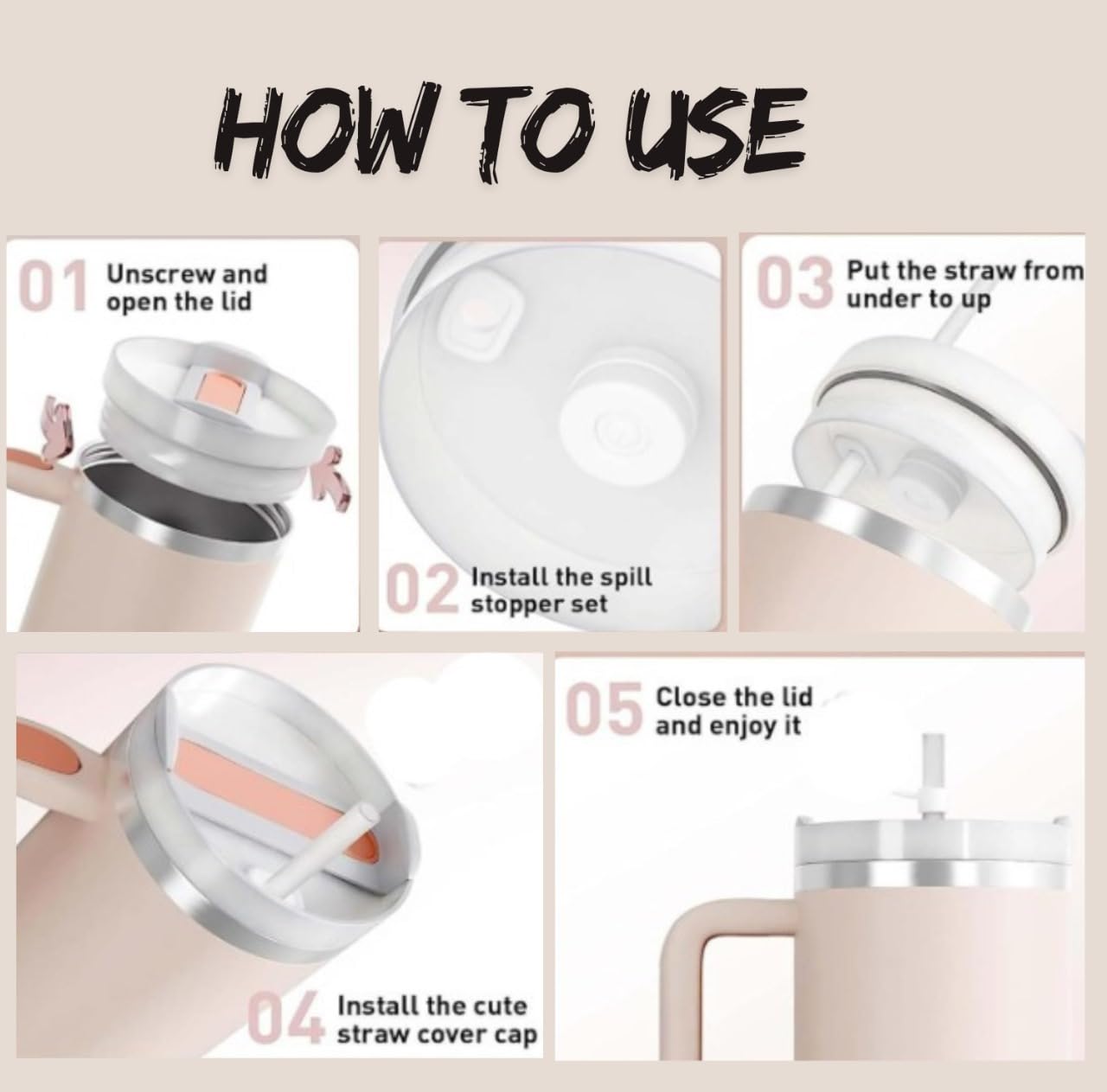 HOW TO USE

01 Unscrew and open the lid

02 Install the spill stopper set

03 Put the straw from under to up

04 Install the cute straw cover cap

05 Close the lid and enjoy it