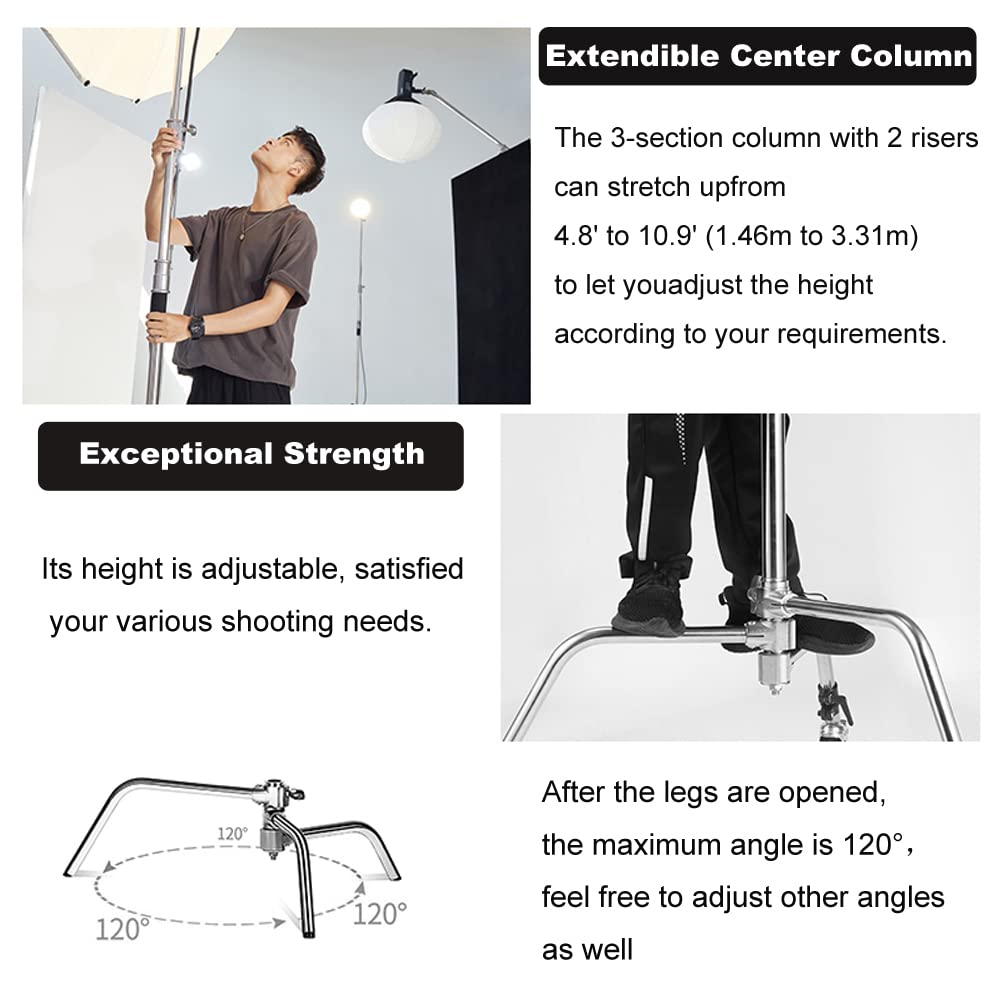 Extendible Center Column

The 3-section column with 2 risers can stretch upfrom 4.8' to 10.9' (1.46m to 3.31m) to let youadjust the height according to your requirements.

Exceptional Strength

Its height is adjustable, satisfied your various shooting needs.

120°

120°

120°

After the legs are opened, the maximum angle is 120°, feel free to adjust other angles as well