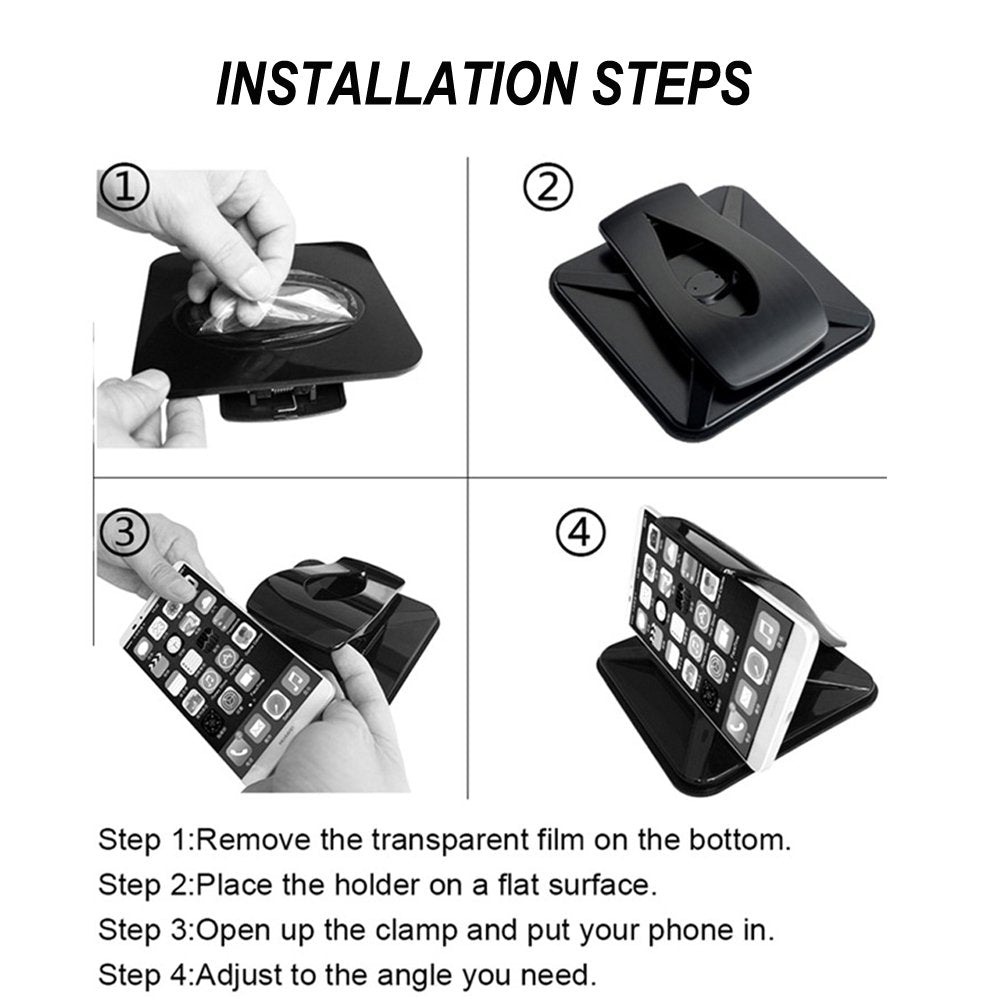 INSTALLATION STEPS

①

②

③

④

Step 1:Remove the transparent film on the bottom.
Step 2:Place the holder on a flat surface.
Step 3:Open up the clamp and put your phone in.
Step 4:Adjust to the angle you need.