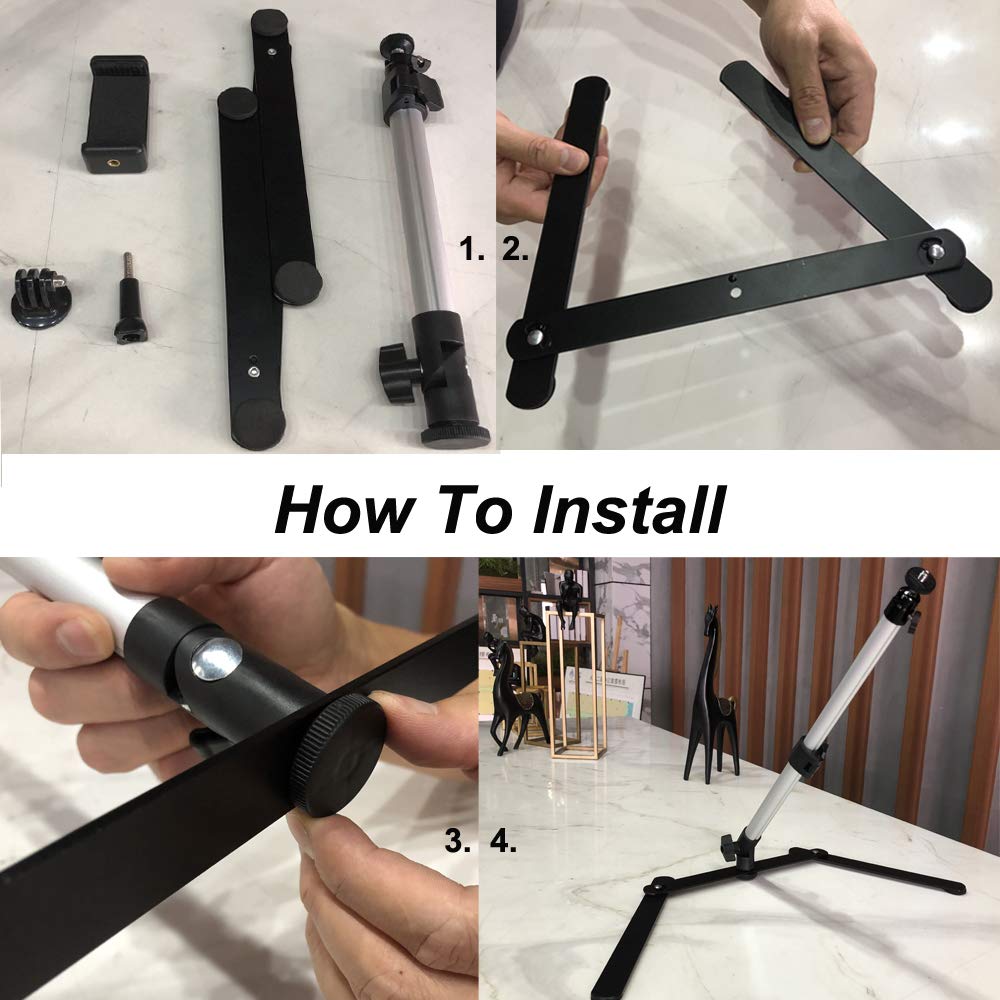 1. 2.

How To Install

3. 4.