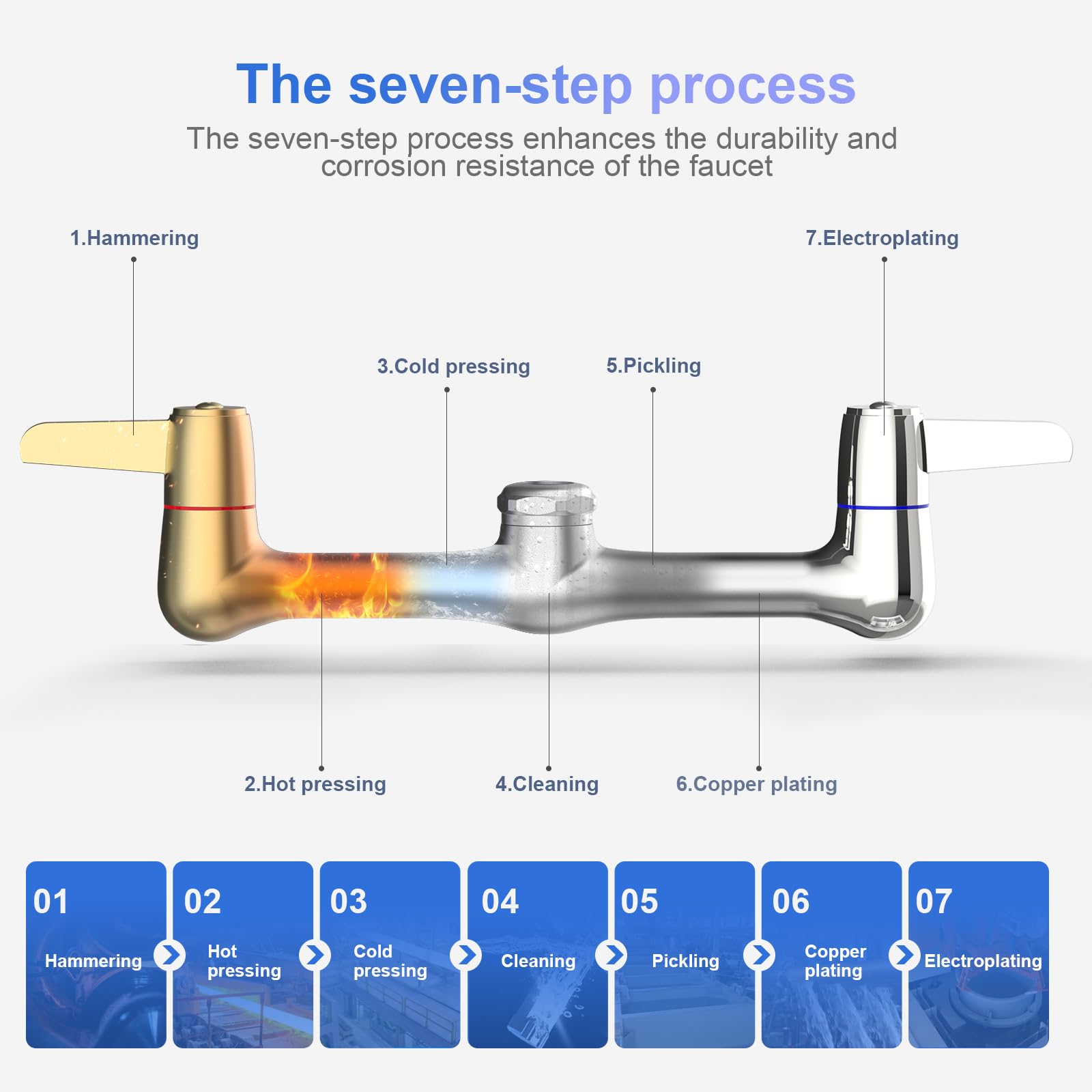 The seven-step process

The seven-step process enhances the durability and corrosion resistance of the faucet

1.Hammering

7.Electroplating

3.Cold pressing

5.Pickling

2.Hot pressing

4.Cleaning

6.Copper plating

01
Hammering

02
Hot pressing

03
Cold pressing

04
Cleaning

05
Pickling

06
Copper plating

07
Electroplating