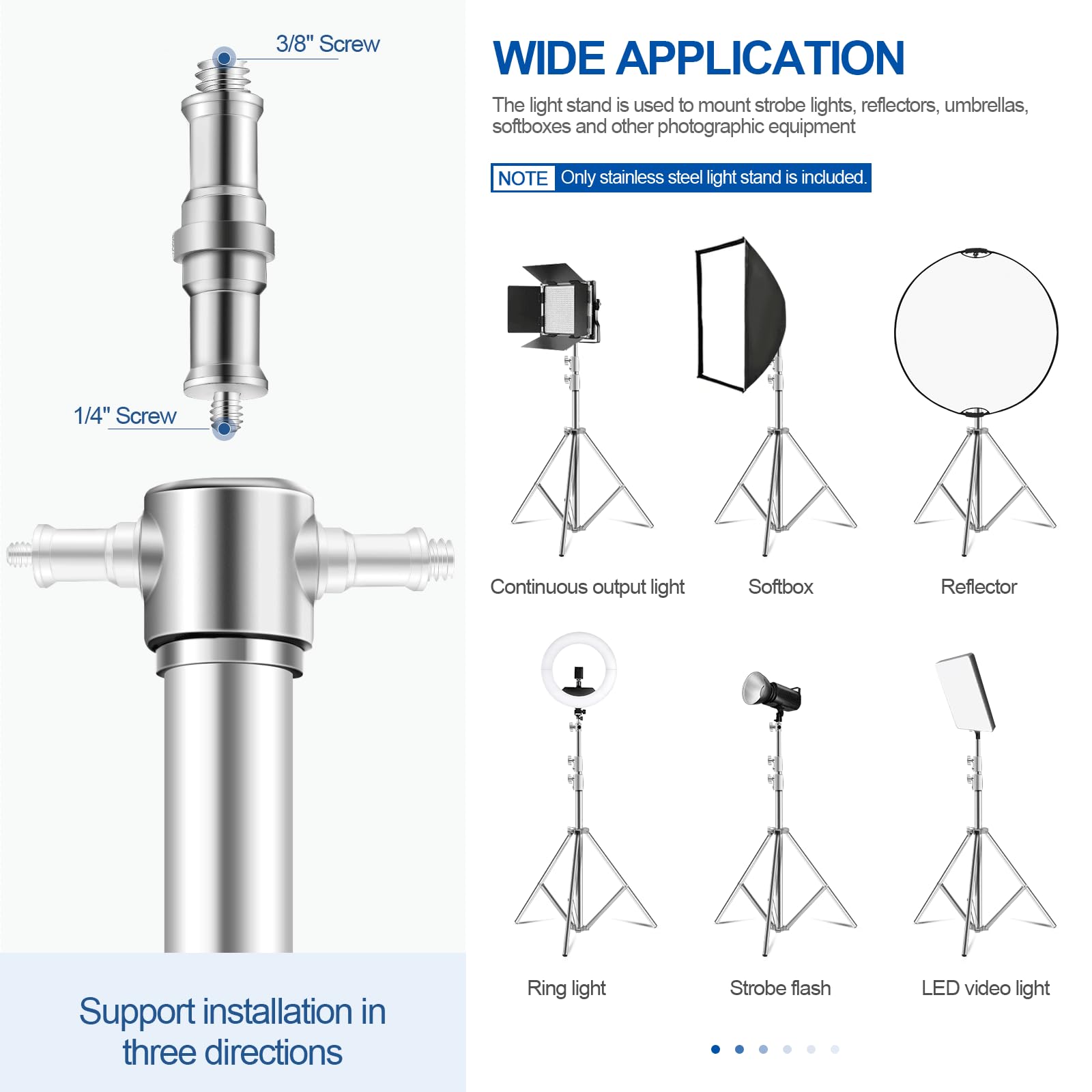 3/8" Screw

1/4" Screw

Support installation in three directions

WIDE APPLICATION

The light stand is used to mount strobe lights, reflectors, umbrellas, softboxes and other photographic equipment

NOTE Only stainless steel light stand is included.

Continuous output light

Softbox

Reflector

Ring light

Strobe flash

LED video light