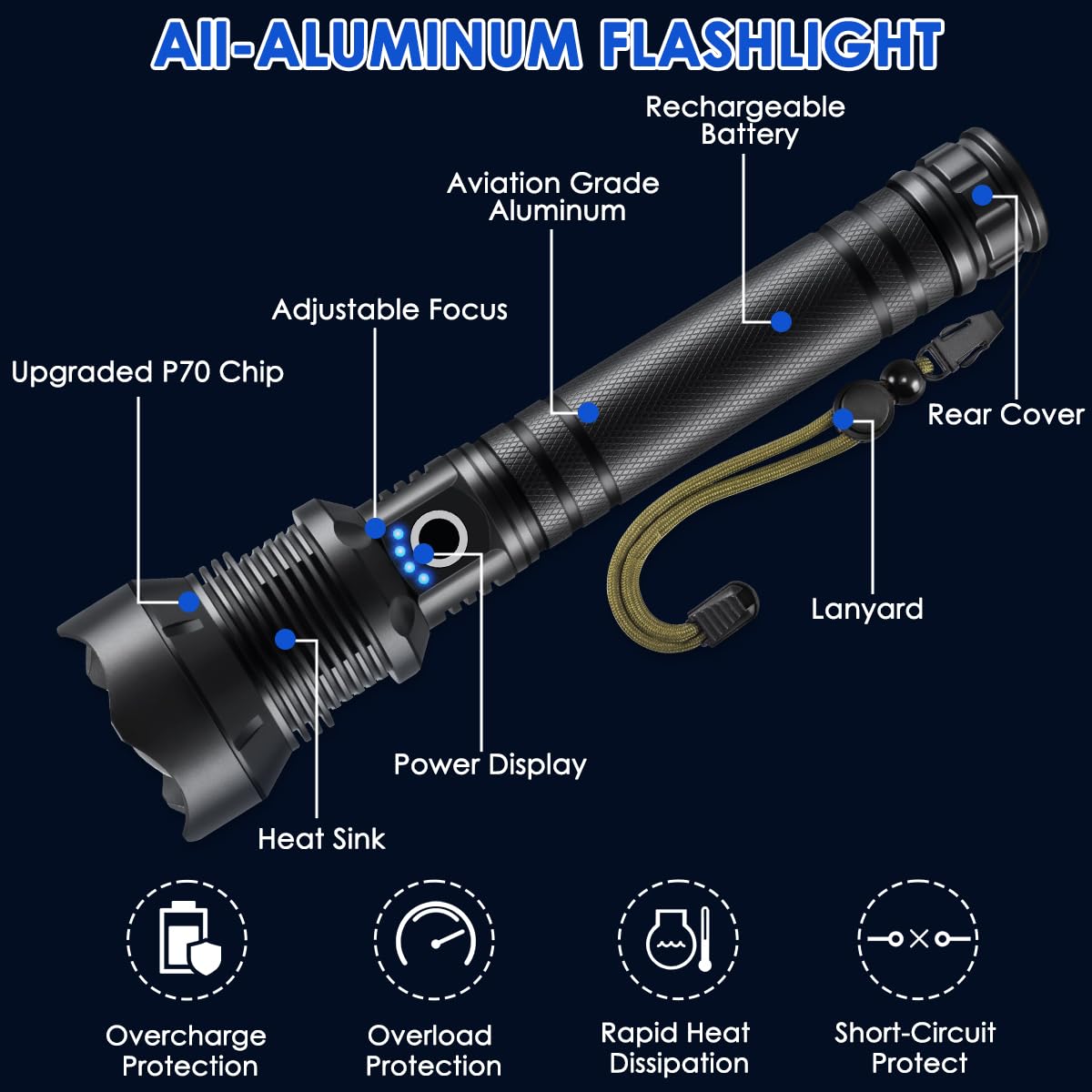 All-ALUMINUM FLASHLIGHT

Rechargeable Battery

Aviation Grade Aluminum

Adjustable Focus

Upgraded P70 Chip

Rear Cover

Lanyard

Power Display

Heat Sink

Overcharge Protection

Overload Protection

Rapid Heat Dissipation

Short-Circuit Protect