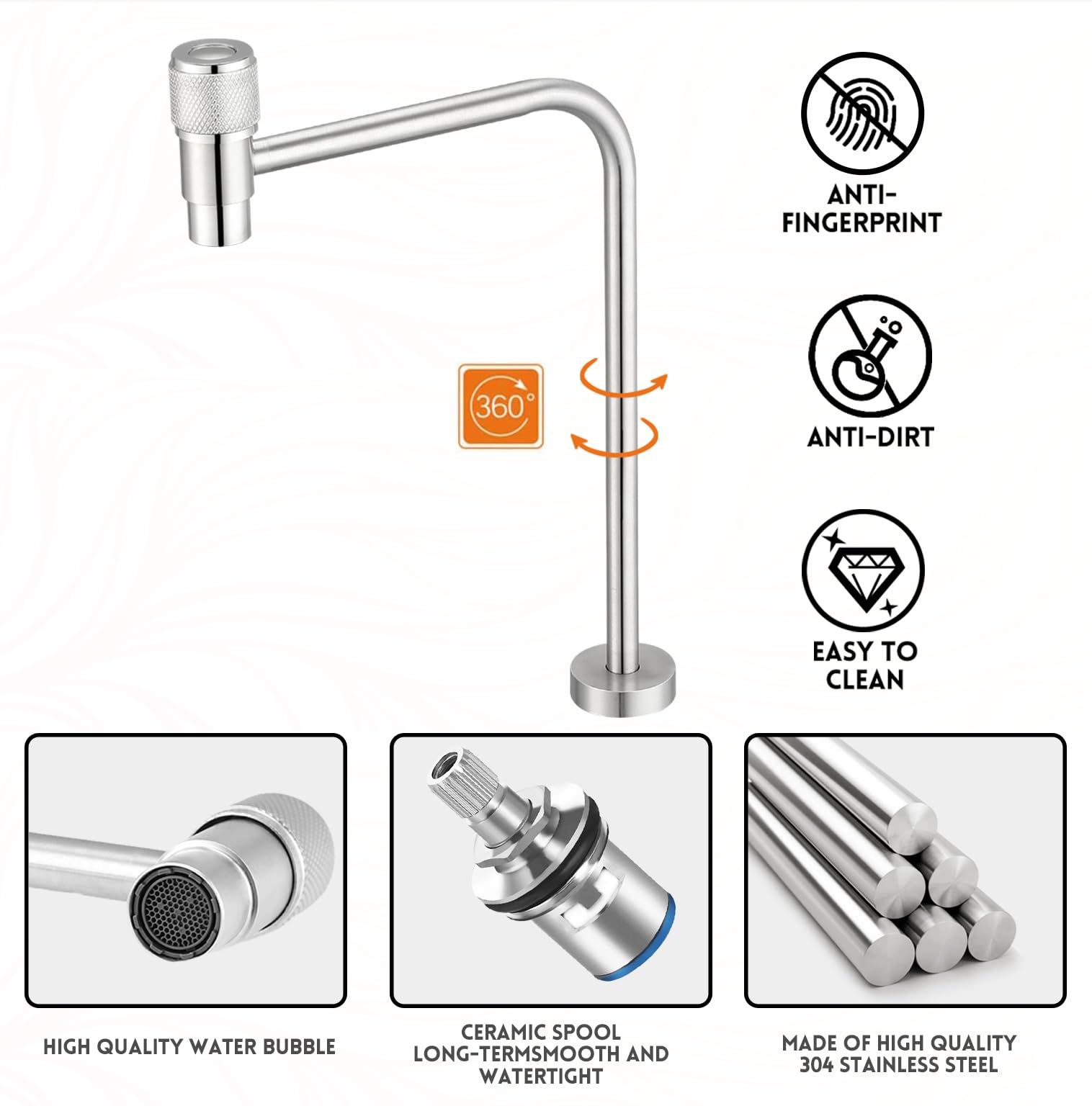 360°

ANTI-FINGERPRINT

ANTI-DIRT

EASY TO CLEAN

HIGH QUALITY WATER BUBBLE

CERAMIC SPOOL LONG-TERMSMOOTH AND WATERTIGHT

MADE OF HIGH QUALITY 304 STAINLESS STEEL