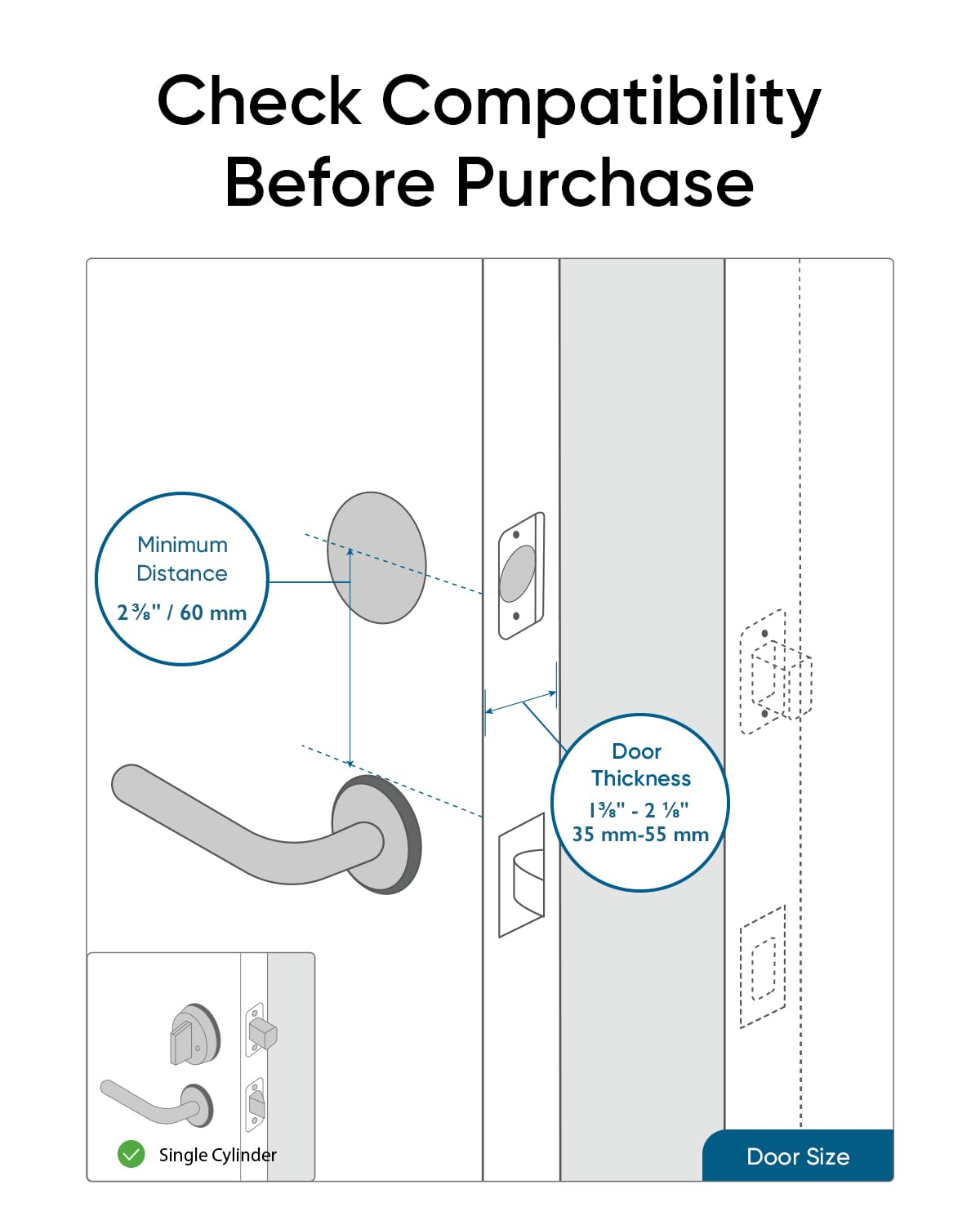 Check Compatibility Before Purchase

Minimum Distance
2⅜" / 60 mm

Door Thickness
1⅜" - 2 ⅛"
35 mm-55 mm

Single Cylinder

Door Size