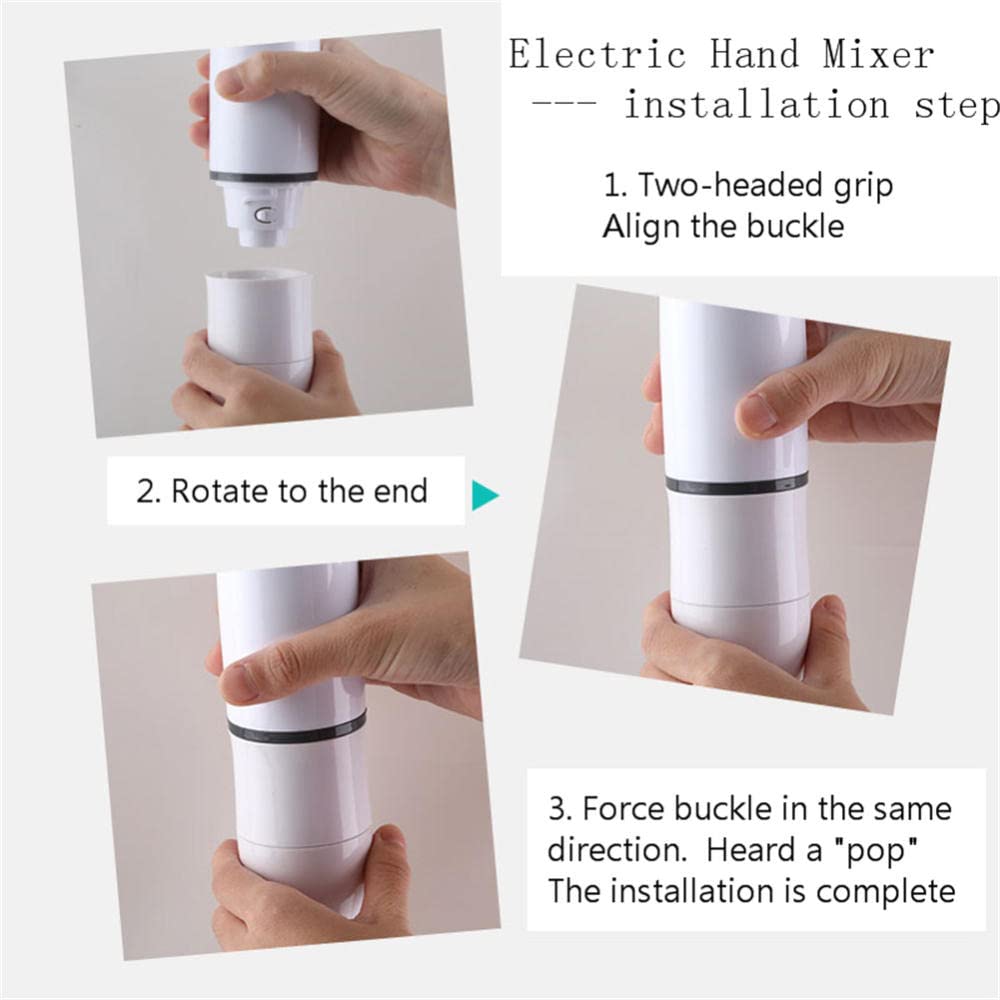 Electric Hand Mixer
--- installation step

1. Two-headed grip
Align the buckle

2. Rotate to the end

3. Force buckle in the same direction. Heard a "pop"
The installation is complete