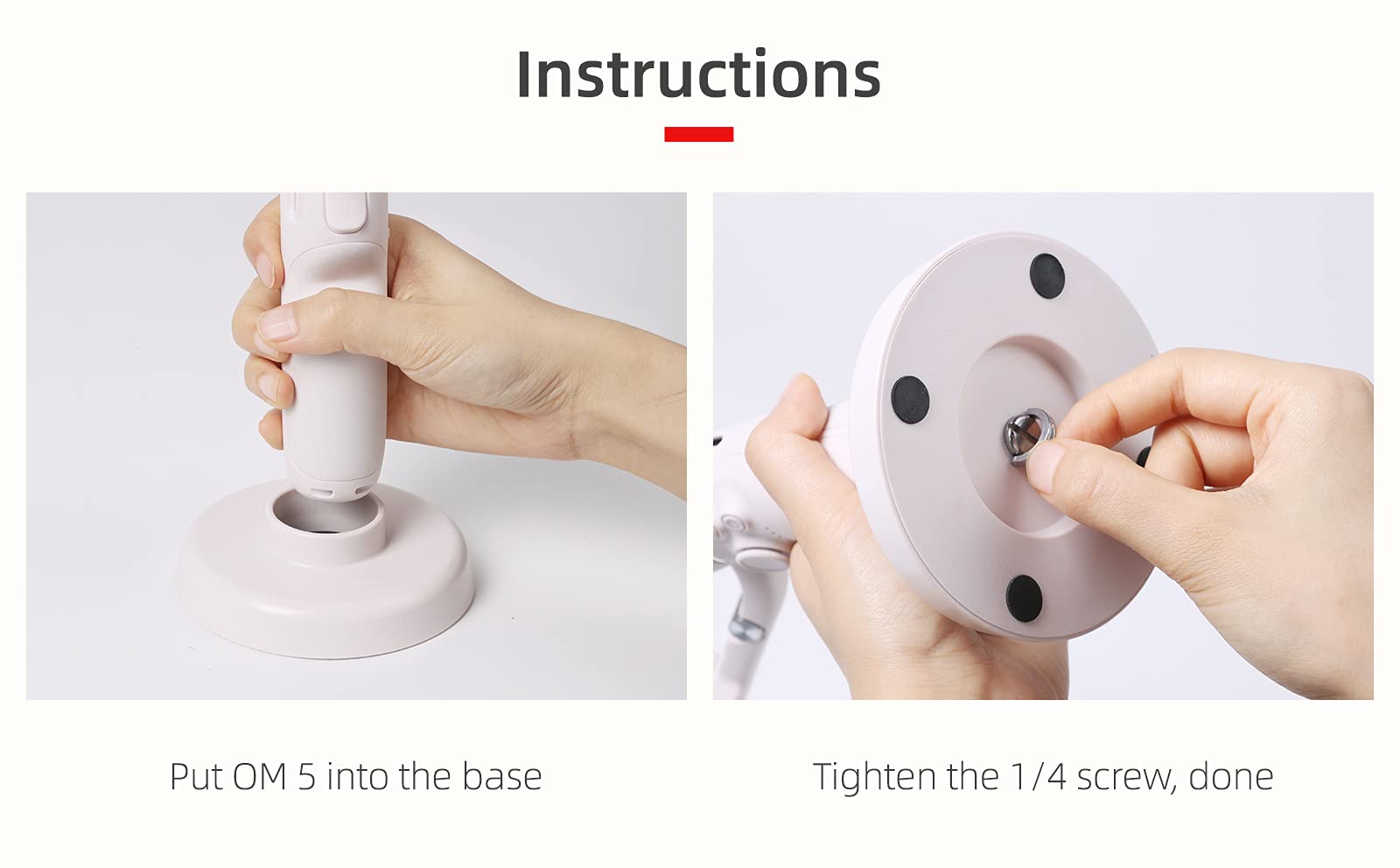 Instructions

Put OM 5 into the base

Tighten the 1/4 screw, done